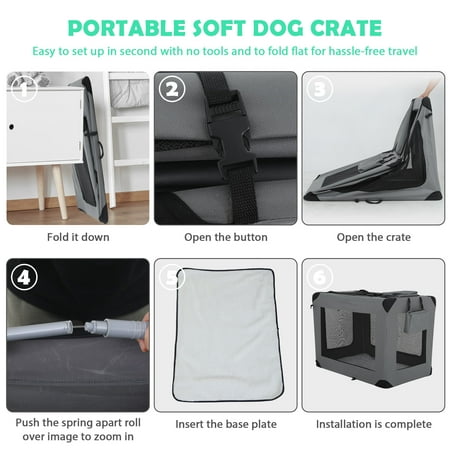 PORTABLE SOFT DOG CRATE

Easy to set up in second with no tools and to fold flat for hassle-free travel

1

Fold it down

2

Open the button

3

Open the crate

4

Push the spring apart roll over image to zoom in

5

Insert the base plate

6

Installation is complete