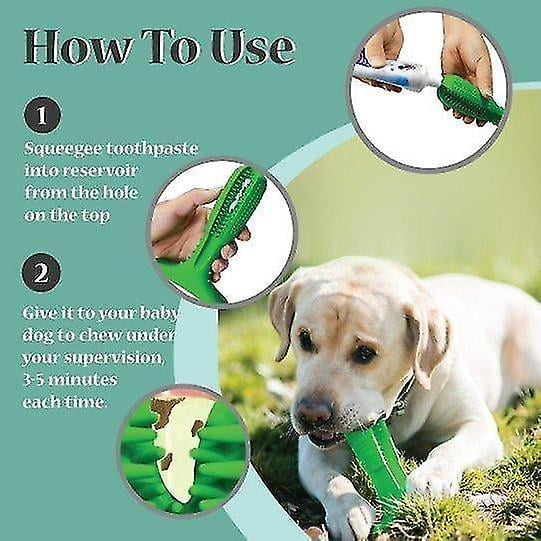 How To Use

1

Squeegee toothpaste into reservoir from the hole on the top

2

Give it to your baby dog to chew under your supervision, 3-5 minutes each time.