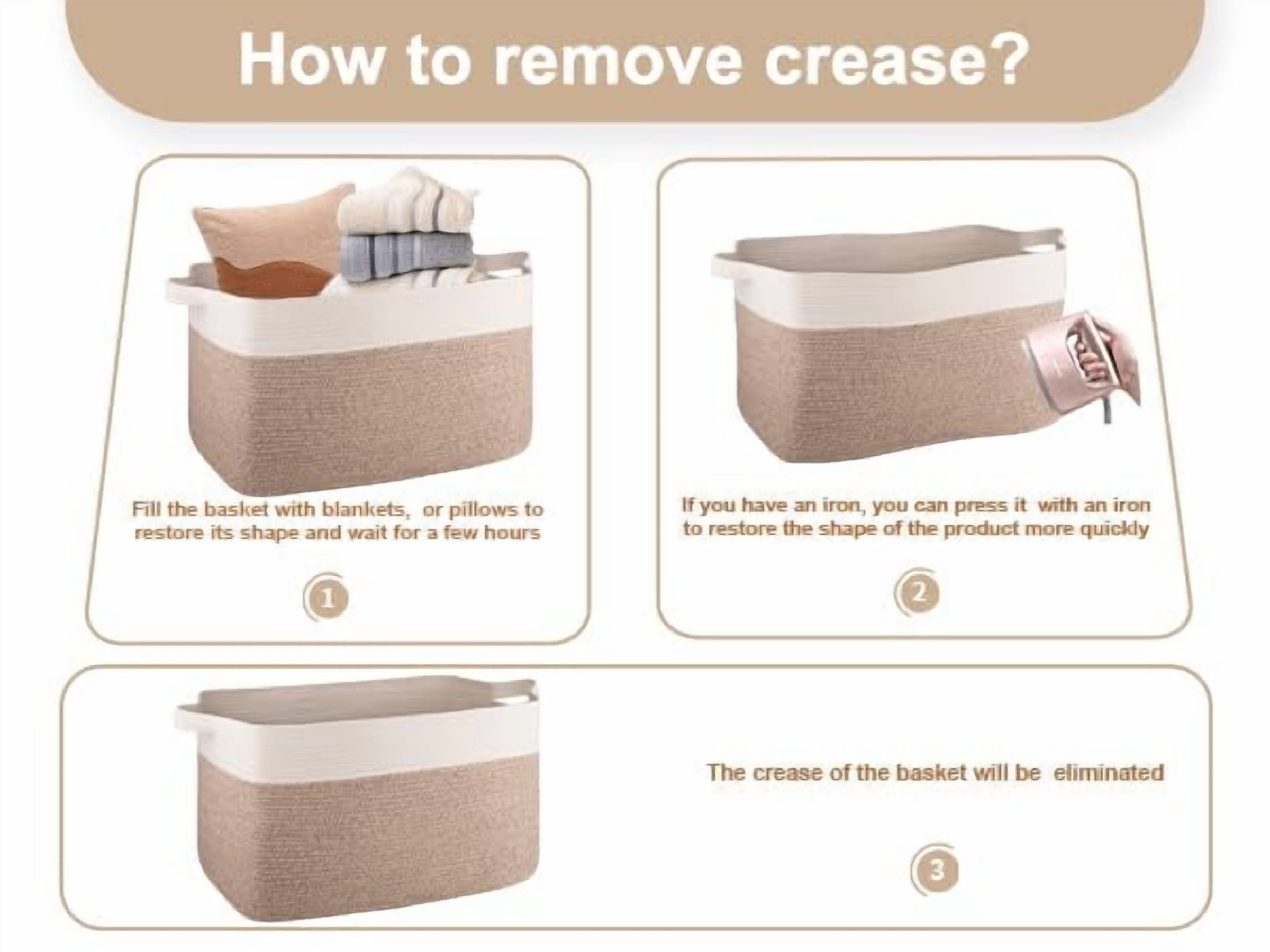 How to remove crease?

Fill the basket with blankets, or pillows to restore its shape and wait for a few hours

1

If you have an iron, you can press it with an iron to restore the shape of the product more quickly

2

The crease of the basket will be eliminated

3