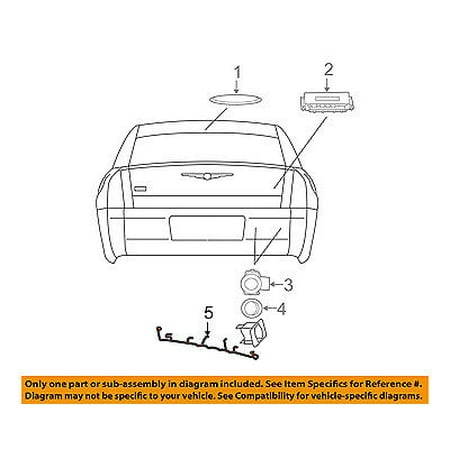 1
2
3
4
5

Only one part or sub-assembly in diagram included. See Item Specifics for Reference #.
Diagram may not be specific to your vehicle. See Compatibility for vehicle-specific diagrams.