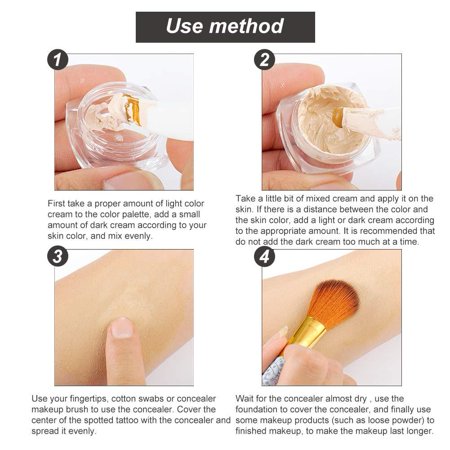 Use method

1

First take a proper amount of light color cream to the color palette, add a small amount of dark cream according to your skin color, and mix evenly.

2

Take a little bit of mixed cream and apply it on the skin. If there is a distance between the color and the skin color, add a light or dark cream according to the appropriate amount. It is recommended that do not add the dark cream too much at a time.

3

Use your fingertips, cotton swabs or concealer makeup brush to use the concealer. Cover the center of the spotted tattoo with the concealer and spread it evenly.

4

Wait for the concealer almost dry , use the foundation to cover the concealer, and finally use some makeup products (such as loose powder) to finished makeup, to make the makeup last longer.