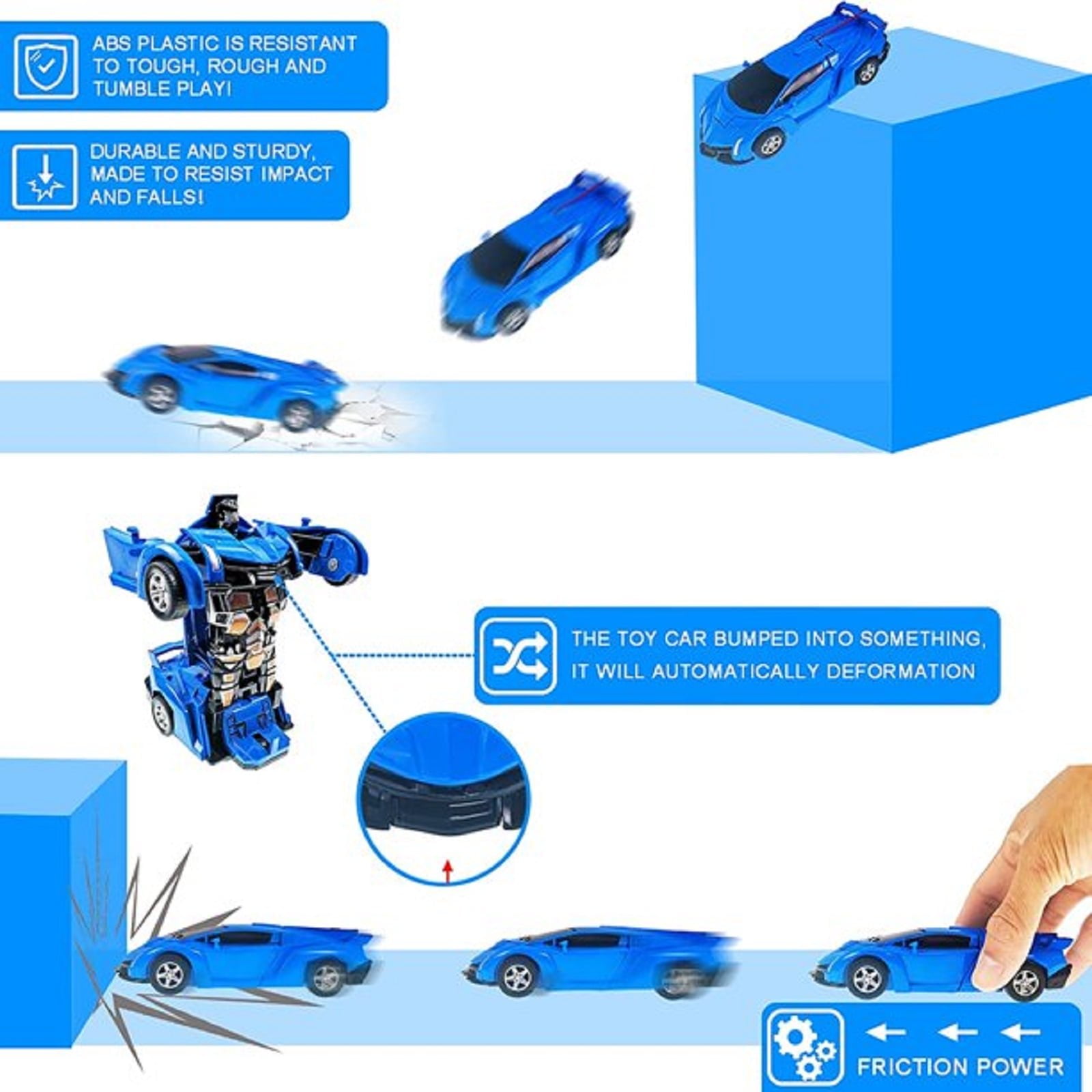 ABS PLASTIC IS RESISTANT TO TOUGH, ROUGH AND TUMBLE PLAY!

DURABLE AND STURDY, MADE TO RESIST IMPACT AND FALLS!

THE TOY CAR BUMPED INTO SOMETHING, IT WILL AUTOMATICALLY DEFORMATION

FRICTION POWER