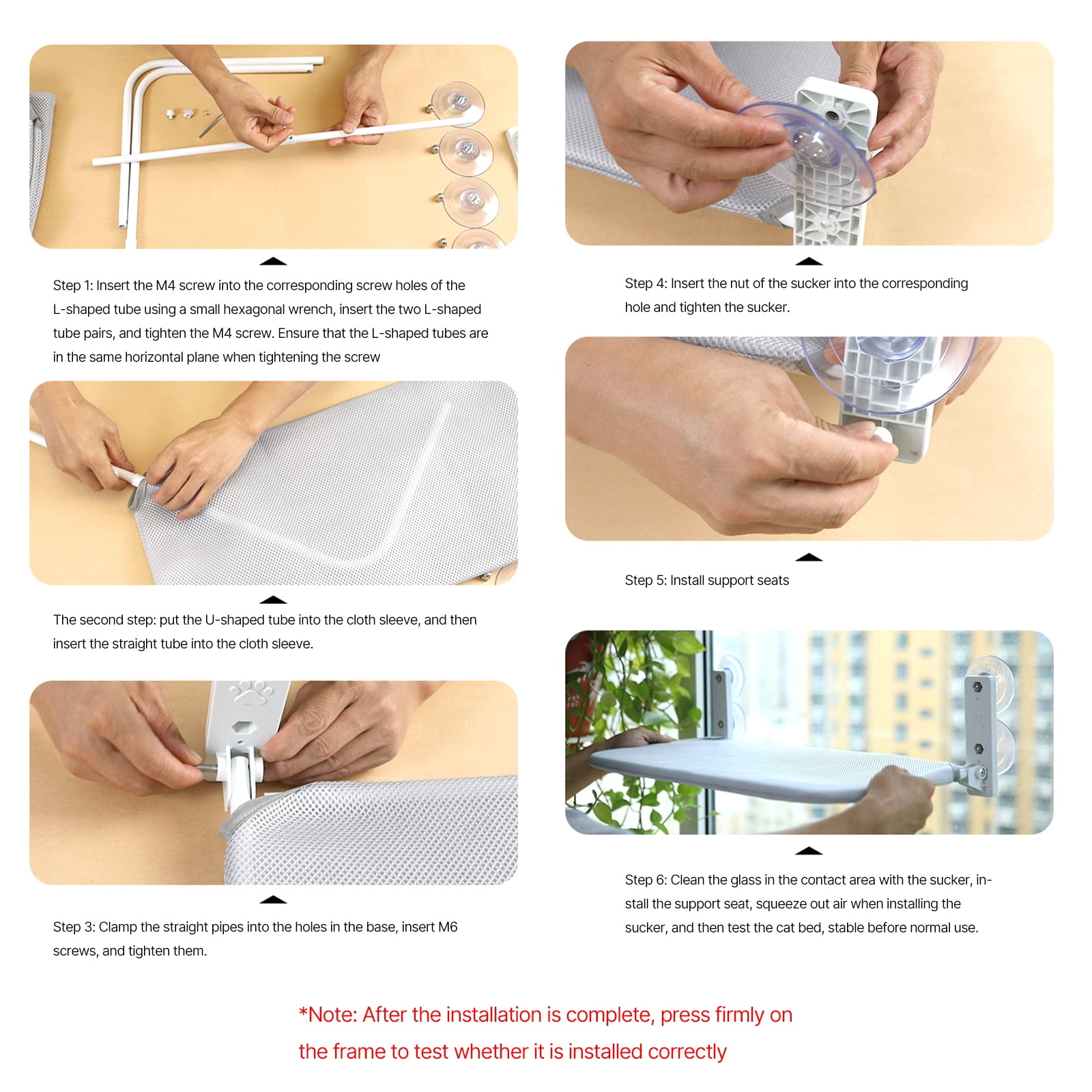 Step 1: Insert the M4 screw into the corresponding screw holes of the L-shaped tube using a small hexagonal wrench, insert the two L-shaped tube pairs, and tighten the M4 screw. Ensure that the L-shaped tubes are in the same horizontal plane when tightening the screw

The second step: put the U-shaped tube into the cloth sleeve, and then insert the straight tube into the cloth sleeve.

Step 3: Clamp the straight pipes into the holes in the base, insert M6 screws, and tighten them.

Step 4: Insert the nut of the sucker into the corresponding hole and tighten the sucker.

Step 5: Install support seats

Step 6: Clean the glass in the contact area with the sucker, install the support seat, squeeze out air when installing the sucker, and then test the cat bed, stable before normal use.

*Note: After the installation is complete, press firmly on the frame to test whether it is installed correctly