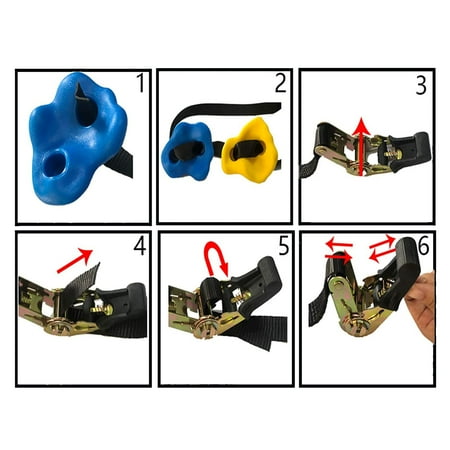 1

2

3

4

5

6