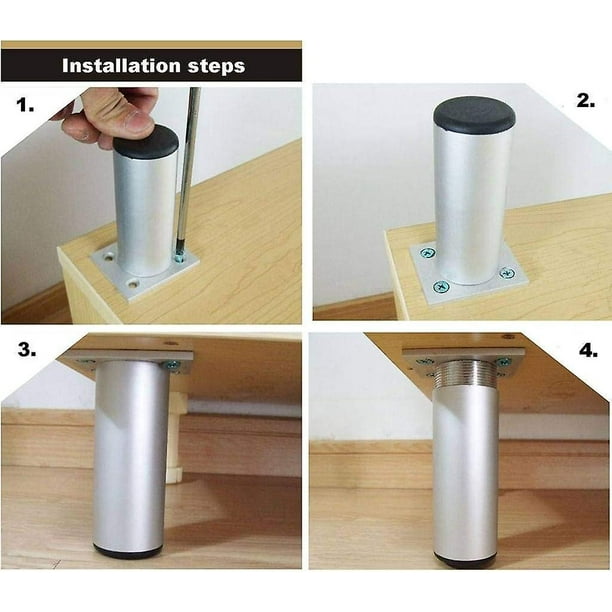 Installation steps

1.

2.

3.

4.