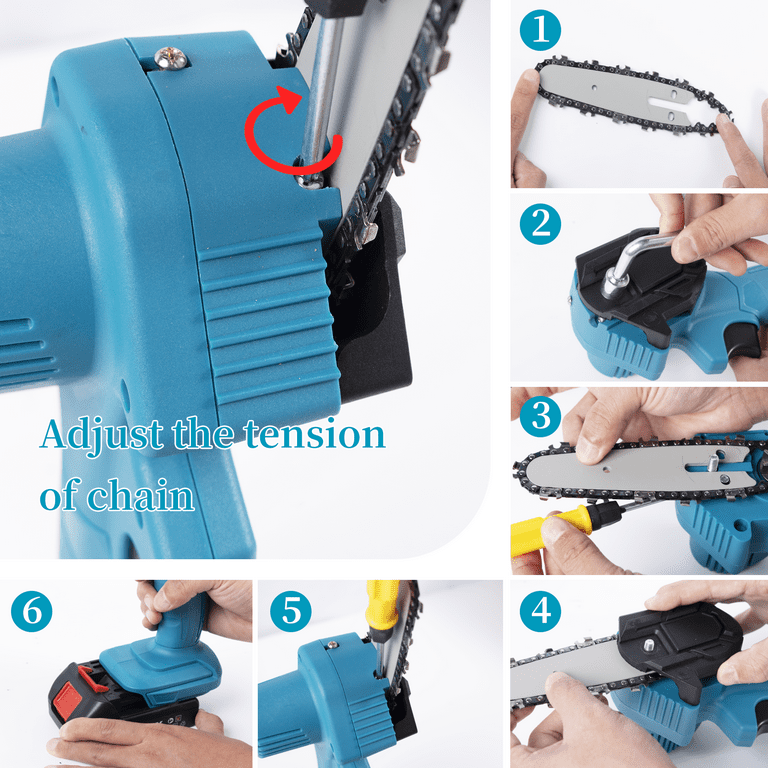 Adjust the tension of chain

1

2

3

6

5

4