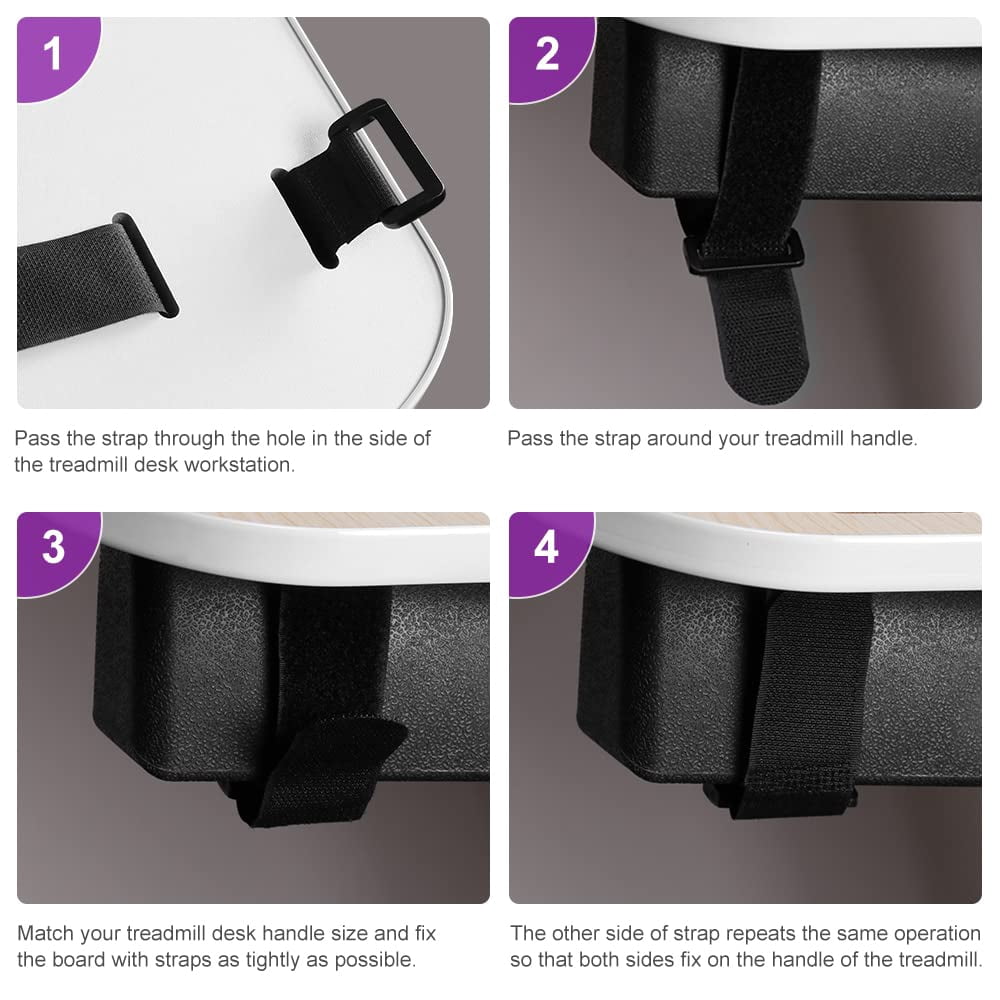 1

Pass the strap through the hole in the side of the treadmill desk workstation.

2

Pass the strap around your treadmill handle.

3

Match your treadmill desk handle size and fix the board with straps as tightly as possible.

4

The other side of strap repeats the same operation so that both sides fix on the handle of the treadmill.