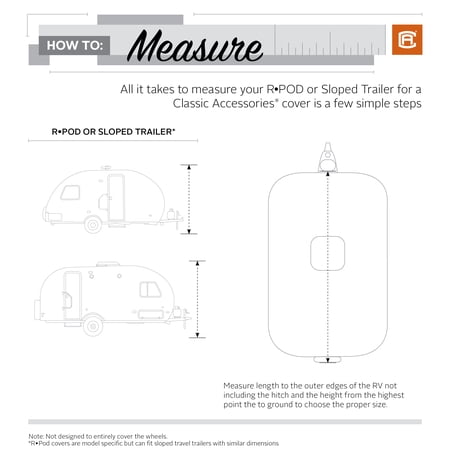 HOW TO: Measure

All it takes to measure your R•POD or Sloped Trailer for a Classic Accessories® cover is a few simple steps

R•POD OR SLOPED TRAILER*

Measure length to the outer edges of the RV not including the hitch and the height from the highest point the to ground to choose the proper size.

Note: Not designed to entirely cover the wheels.
*R•Pod covers are model specific but can fit sloped travel trailers with similar dimensions