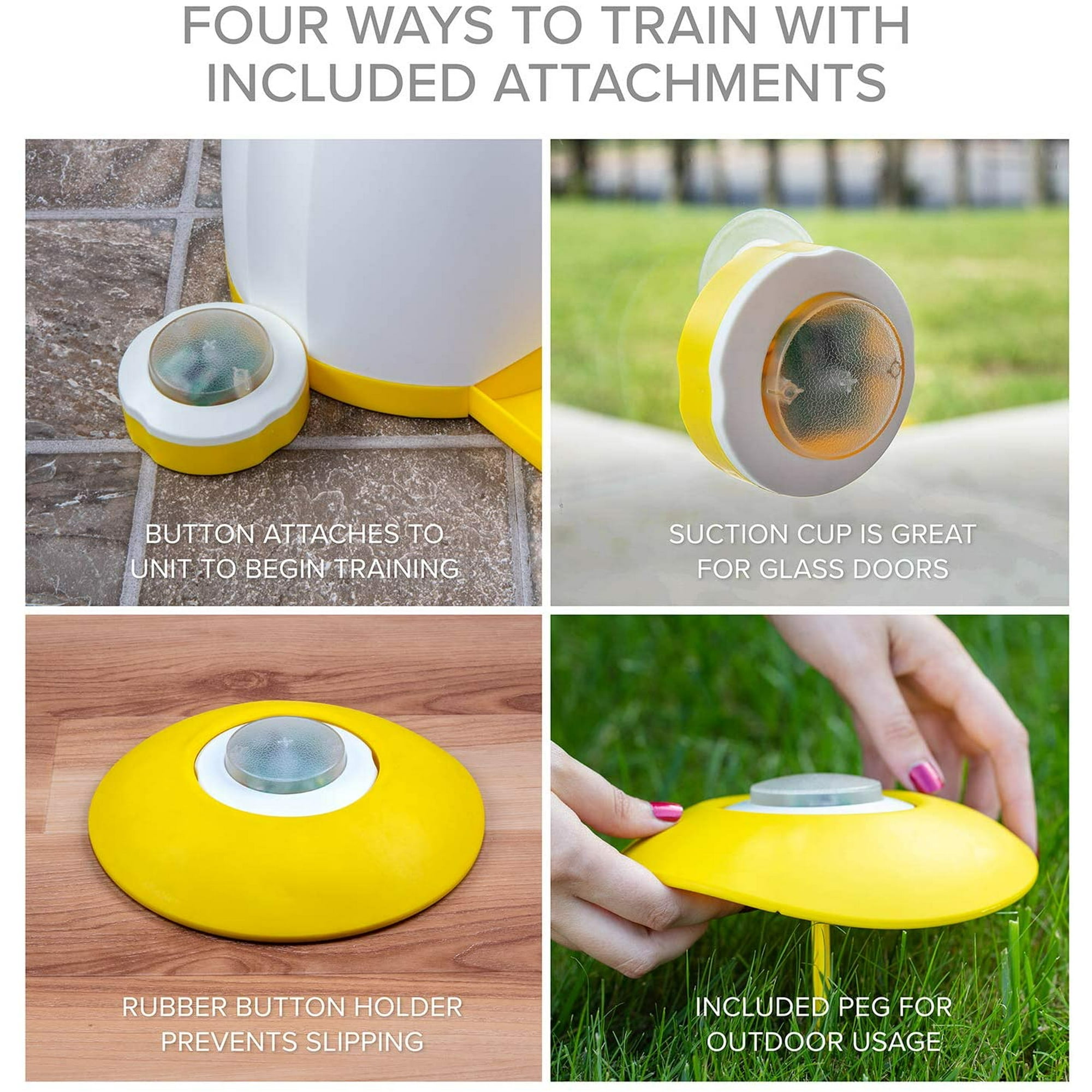 FOUR WAYS TO TRAIN WITH INCLUDED ATTACHMENTS

BUTTON ATTACHES TO UNIT TO BEGIN TRAINING

SUCTION CUP IS GREAT FOR GLASS DOORS

RUBBER BUTTON HOLDER PREVENTS SLIPPING

INCLUDED PEG FOR OUTDOOR USAGE