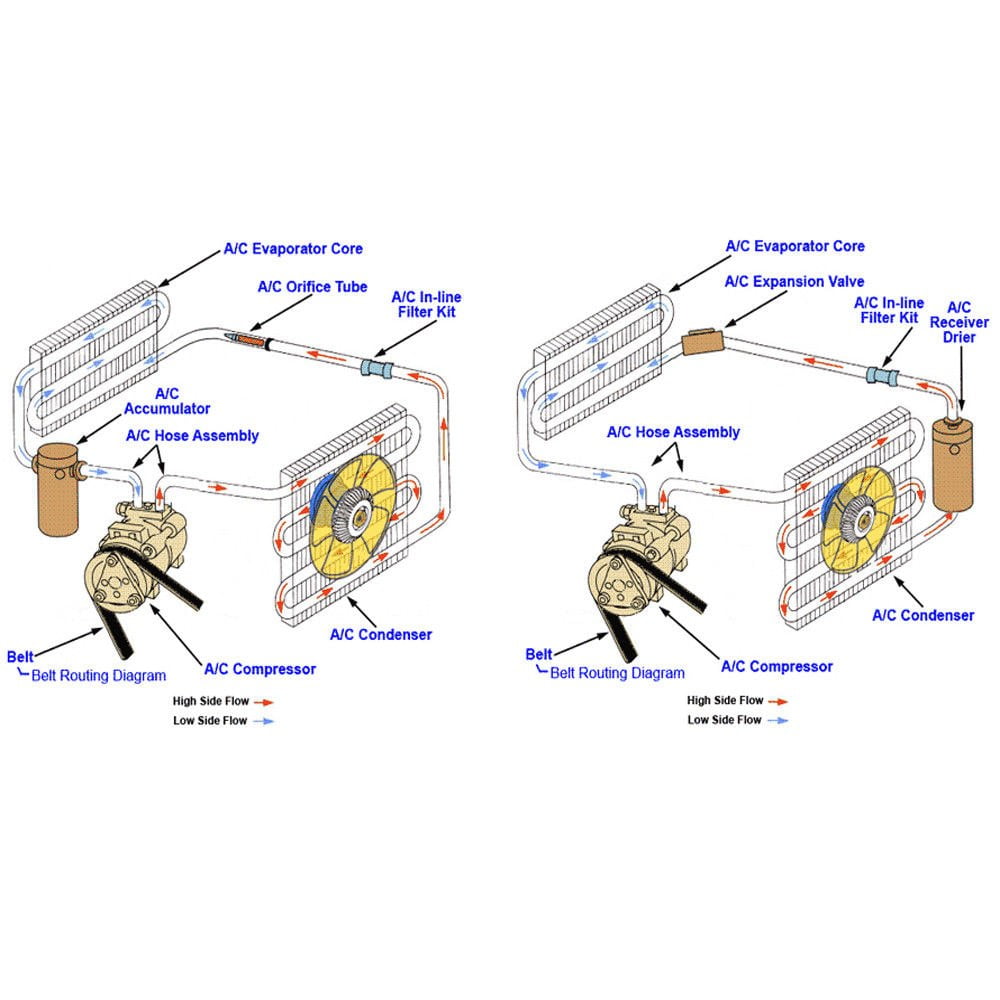 A/C Evaporator Core

A/C Orifice Tube

A/C In-line Filter Kit

A/C Accumulator

A/C Hose Assembly

A/C Condenser

Belt

Belt Routing Diagram

A/C Compressor

High Side Flow

Low Side Flow

A/C Evaporator Core

A/C Expansion Valve

A/C In-line Filter Kit

A/C Receiver Drier

A/C Hose Assembly

A/C Condenser

Belt

Belt Routing Diagram

A/C Compressor

High Side Flow

Low Side Flow