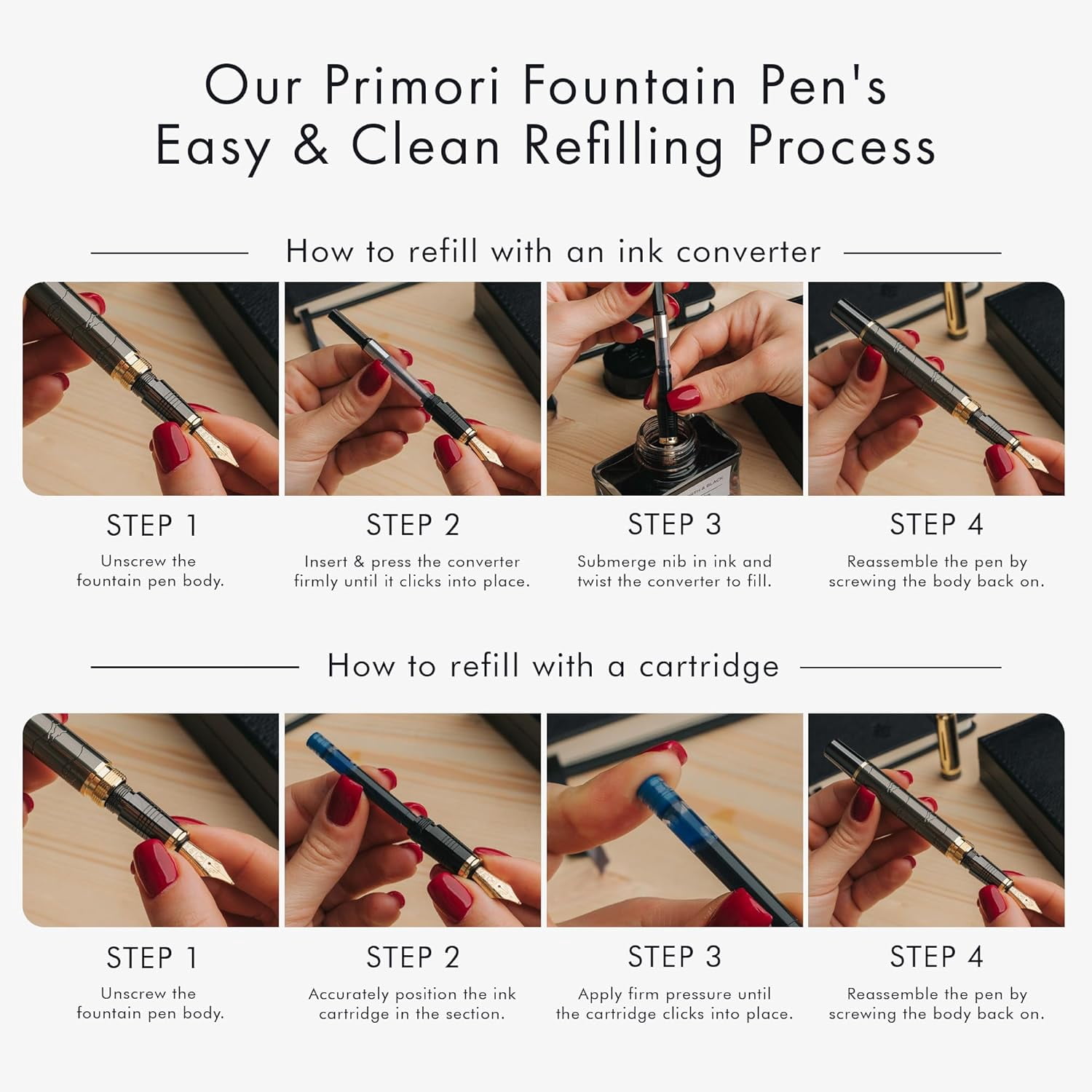 Our Primori Fountain Pen's
Easy & Clean Refilling Process

How to refill with an ink converter

STEP 1
Unscrew the fountain pen body.

STEP 2
Insert & press the converter firmly until it clicks into place.

STEP 3
Submerge nib in ink and twist the converter to fill.

STEP 4
Reassemble the pen by screwing the body back on.

How to refill with a cartridge

STEP 1
Unscrew the fountain pen body.

STEP 2
Accurately position the ink cartridge in the section.

STEP 3
Apply firm pressure until the cartridge clicks into place.

STEP 4
Reassemble the pen by screwing the body back on.