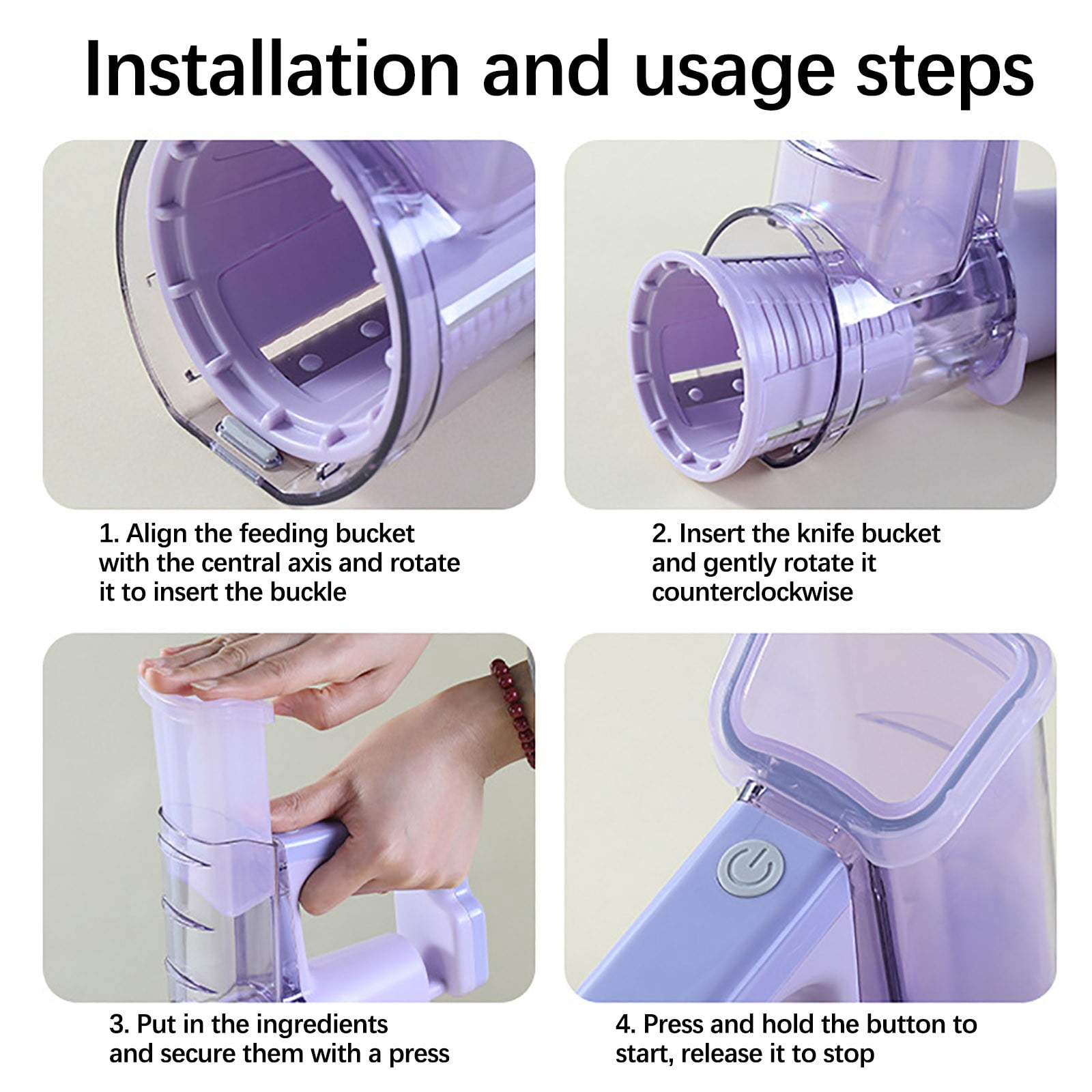 Installation and usage steps

1. Align the feeding bucket with the central axis and rotate it to insert the buckle

2. Insert the knife bucket and gently rotate it counterclockwise

3. Put in the ingredients and secure them with a press

4. Press and hold the button to start, release it to stop