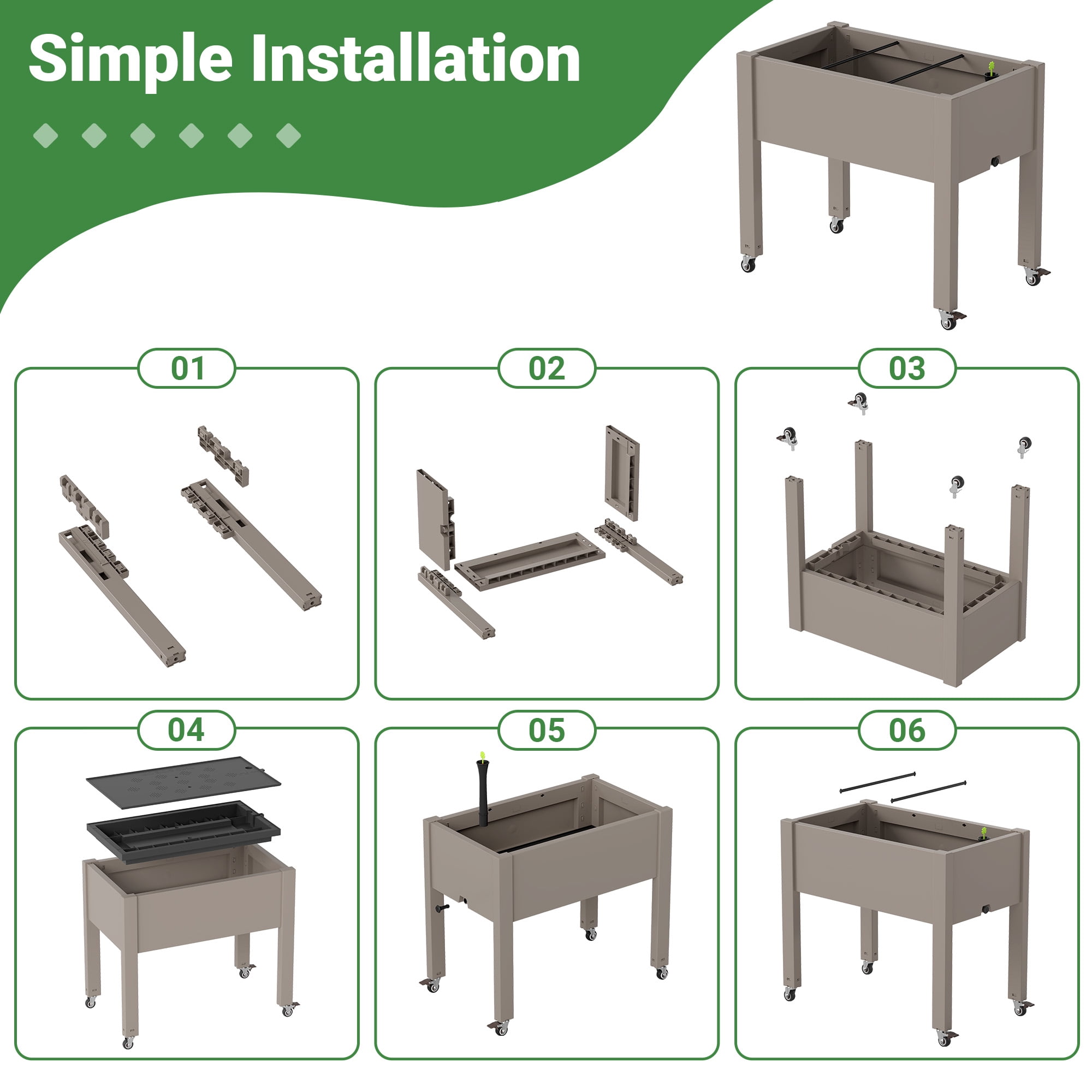 Simple Installation

01

02

03

04

05

06