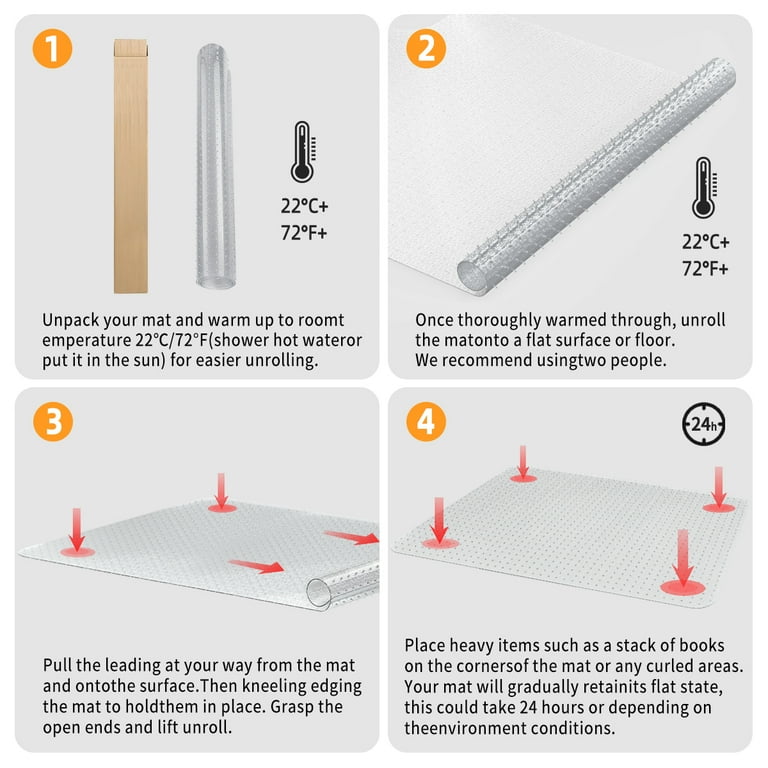 1

22°C+
72°F+

Unpack your mat and warm up to roomt emperature 22°C/72°F(shower hot wateror put it in the sun) for easier unrolling.

2

22°C+
72°F+

Once thoroughly warmed through, unroll the matonto a flat surface or floor. We recommend usingtwo people.

3

Pull the leading at your way from the mat and ontothe surface.Then kneeling edging the mat to holdthem in place. Grasp the open ends and lift unroll.

4

24h

Place heavy items such as a stack of books on the cornersof the mat or any curled areas. Your mat will gradually retainits flat state, this could take 24 hours or depending on theenvironment conditions.