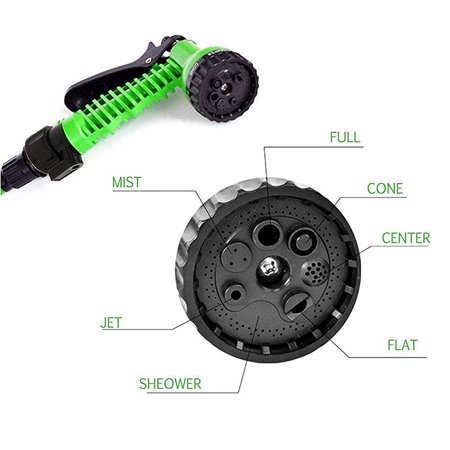 FULL
MIST
CONE
CENTER
JET
FLAT
SHEOWER