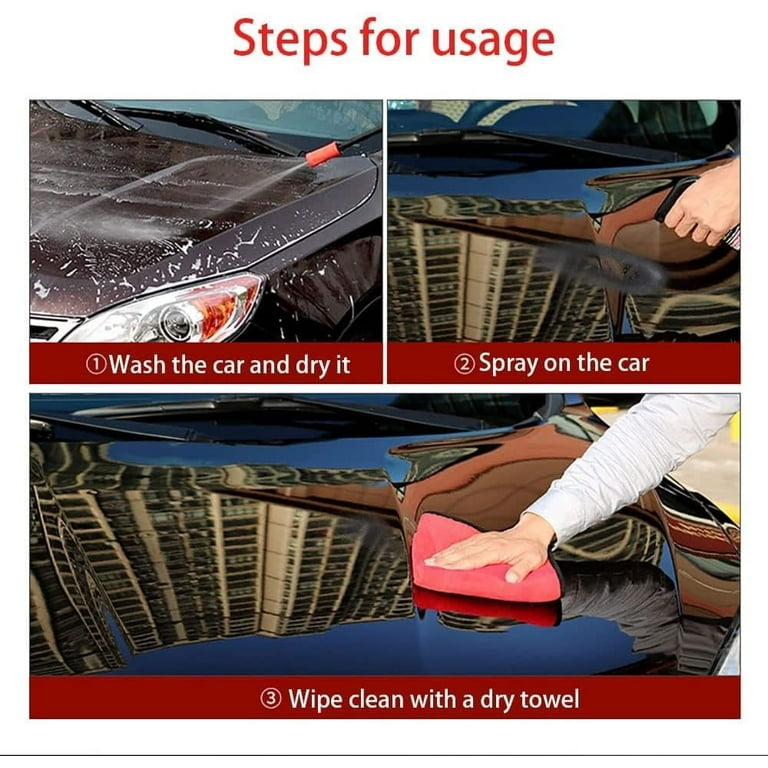 Steps for usage

①Wash the car and dry it

②Spray on the car

③ Wipe clean with a dry towel