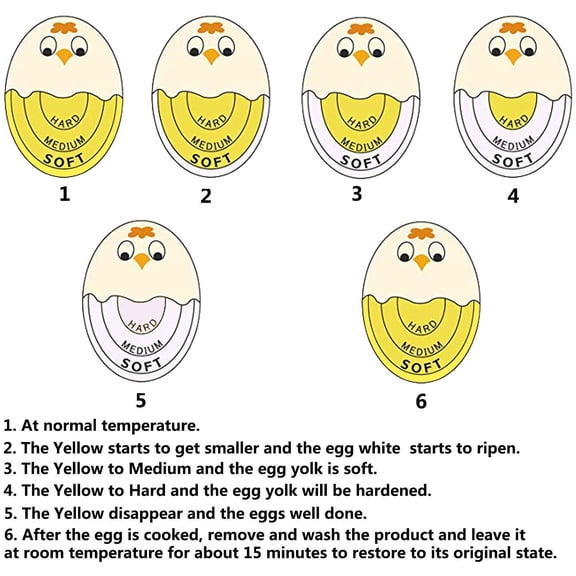 HARD
MEDIUM
SOFT
1

HARD
MEDIUM
SOFT
2

HARD
MEDIUM
SOFT
3

HARD
MEDIUM
SOFT
4

HARD
MEDIUM
SOFT
5

HARD
MEDIUM
SOFT
6

1. At normal temperature.
2. The Yellow starts to get smaller and the egg white starts to ripen.
3. The Yellow to Medium and the egg yolk is soft.
4. The Yellow to Hard and the egg yolk will be hardened.
5. The Yellow disappear and the eggs well done.
6. After the egg is cooked, remove and wash the product and leave it at room temperature for about 15 minutes to restore to its original state.