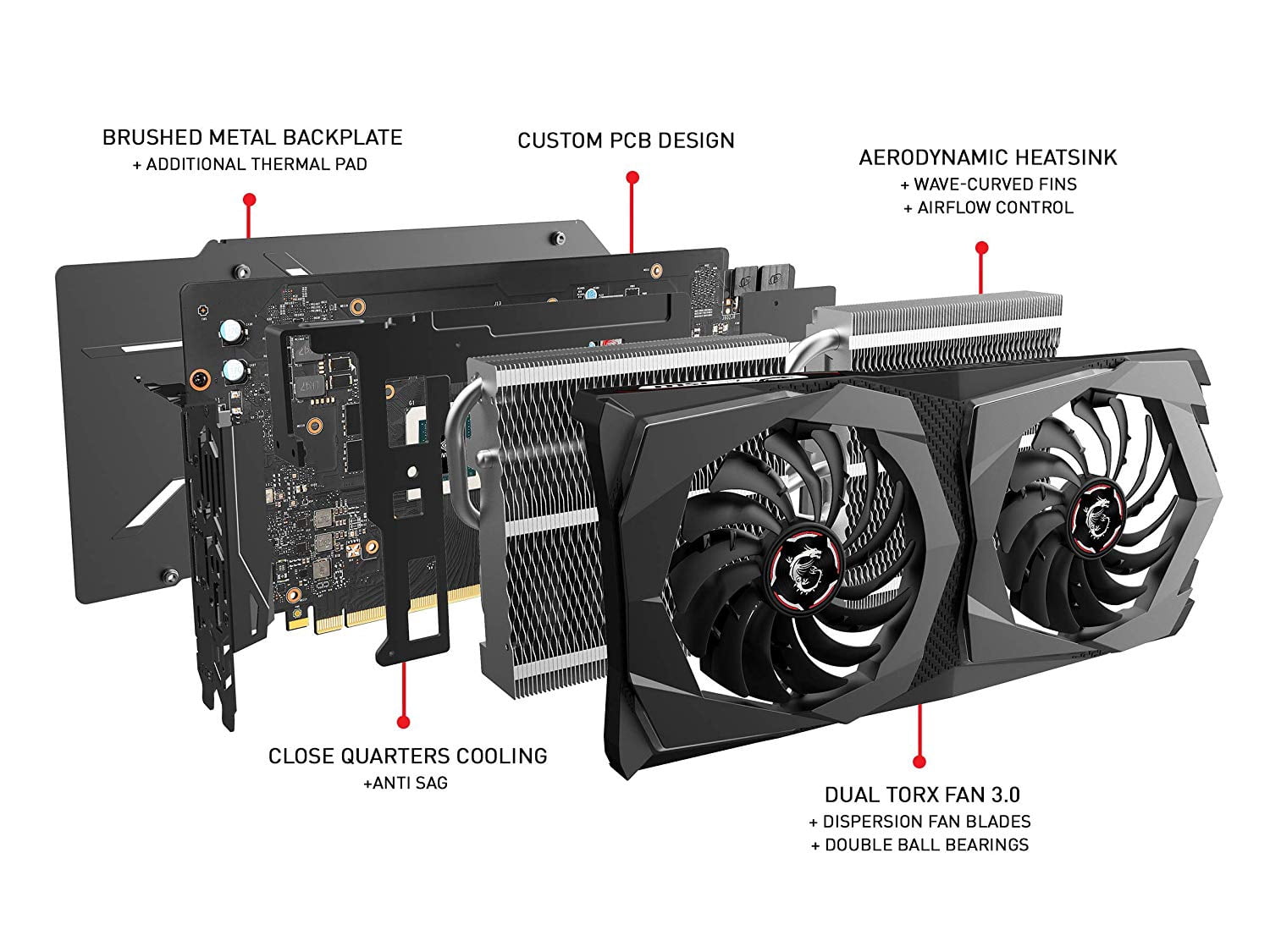 BRUSHED METAL BACKPLATE
+ ADDITIONAL THERMAL PAD

CUSTOM PCB DESIGN

AERODYNAMIC HEATSINK
+ WAVE-CURVED FINS
+ AIRFLOW CONTROL

CLOSE QUARTERS COOLING
+ANTI SAG

DUAL TORX FAN 3.0
+ DISPERSION FAN BLADES
+ DOUBLE BALL BEARINGS