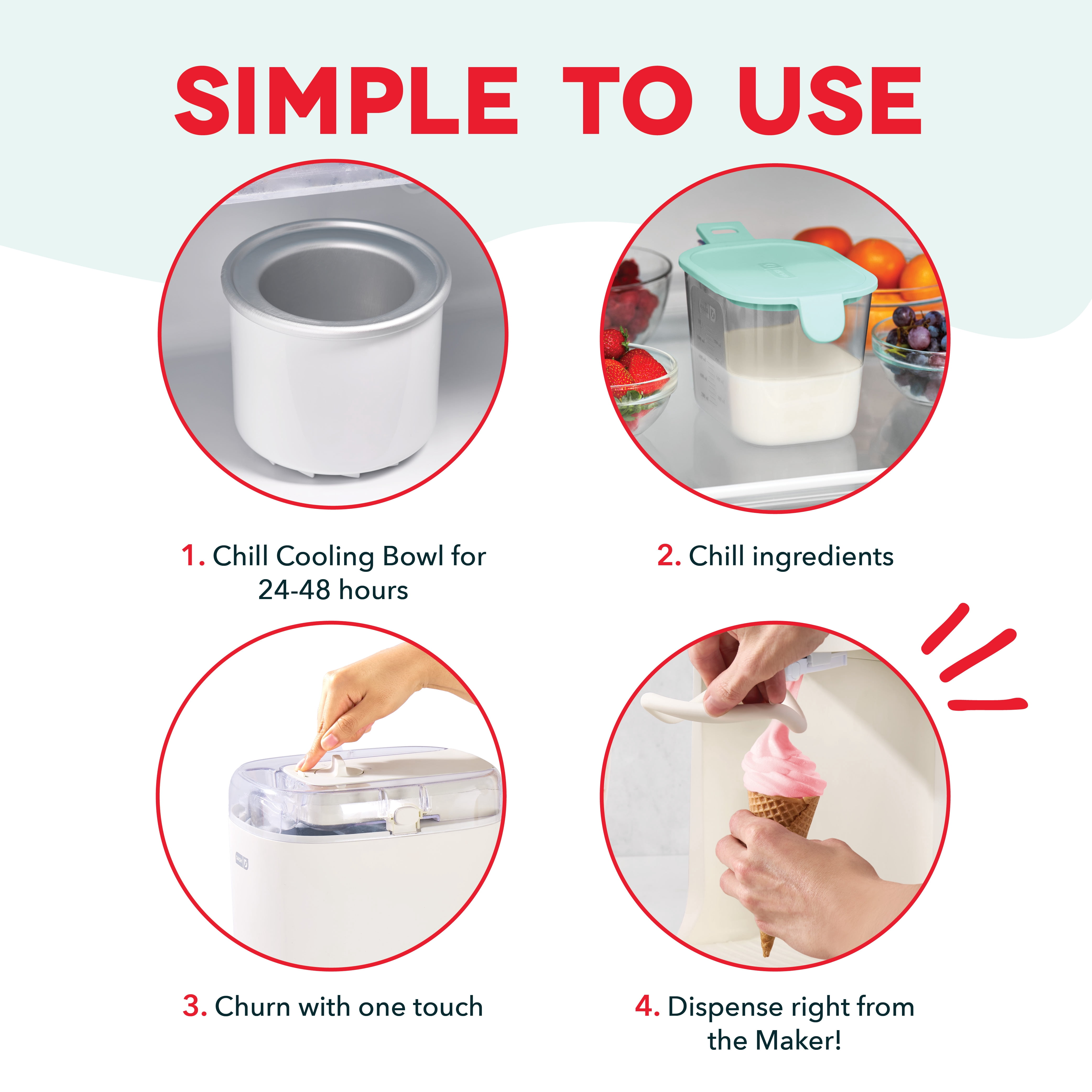 SIMPLE TO USE

1. Chill Cooling Bowl for 24-48 hours

2. Chill ingredients

3. Churn with one touch

4. Dispense right from the Maker!