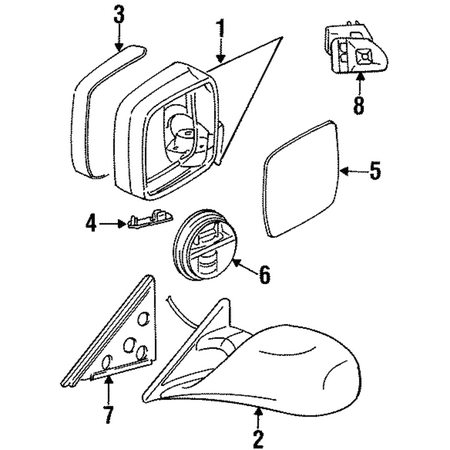 3
1
8
5
4
6
7
2