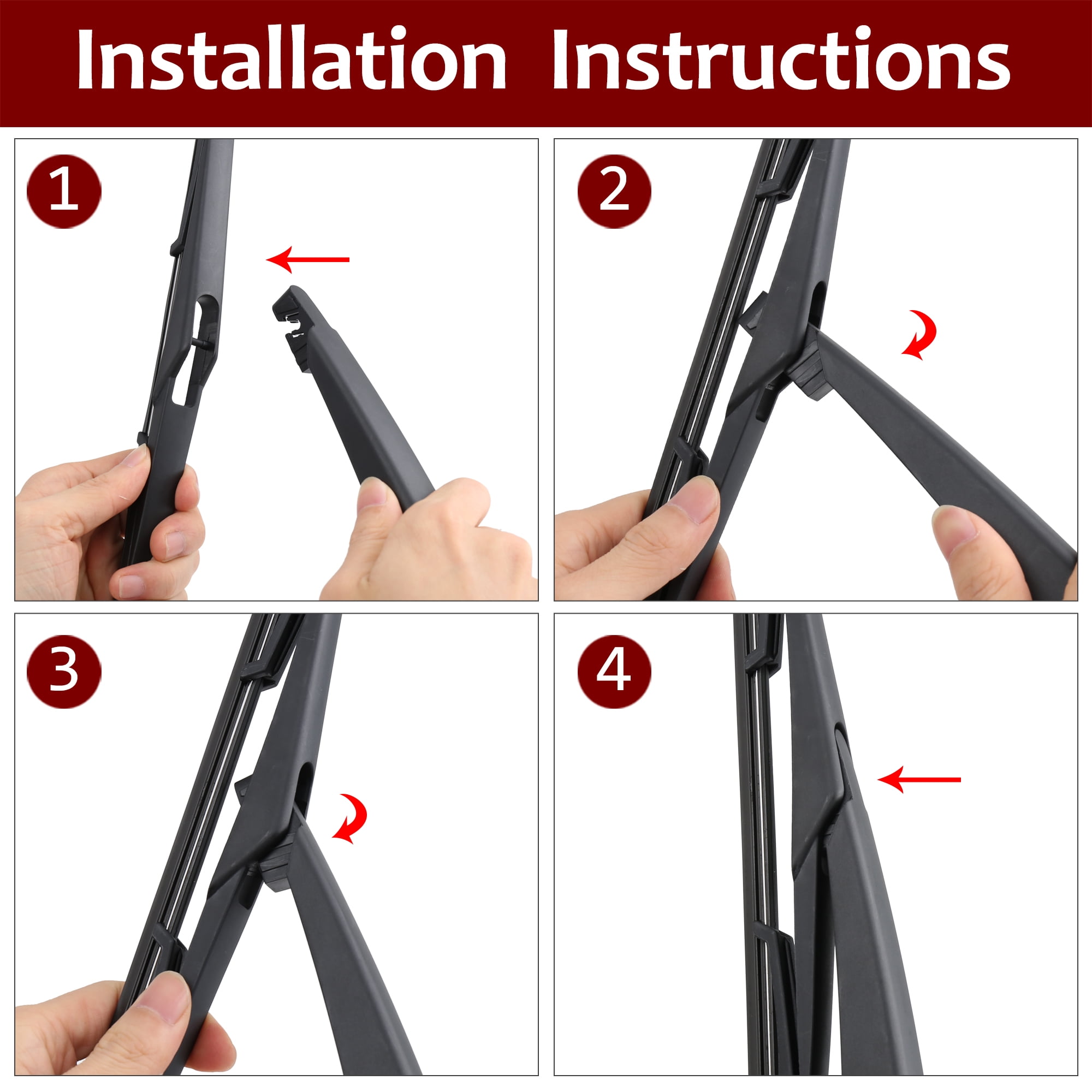 Installation Instructions

1

2

3

4