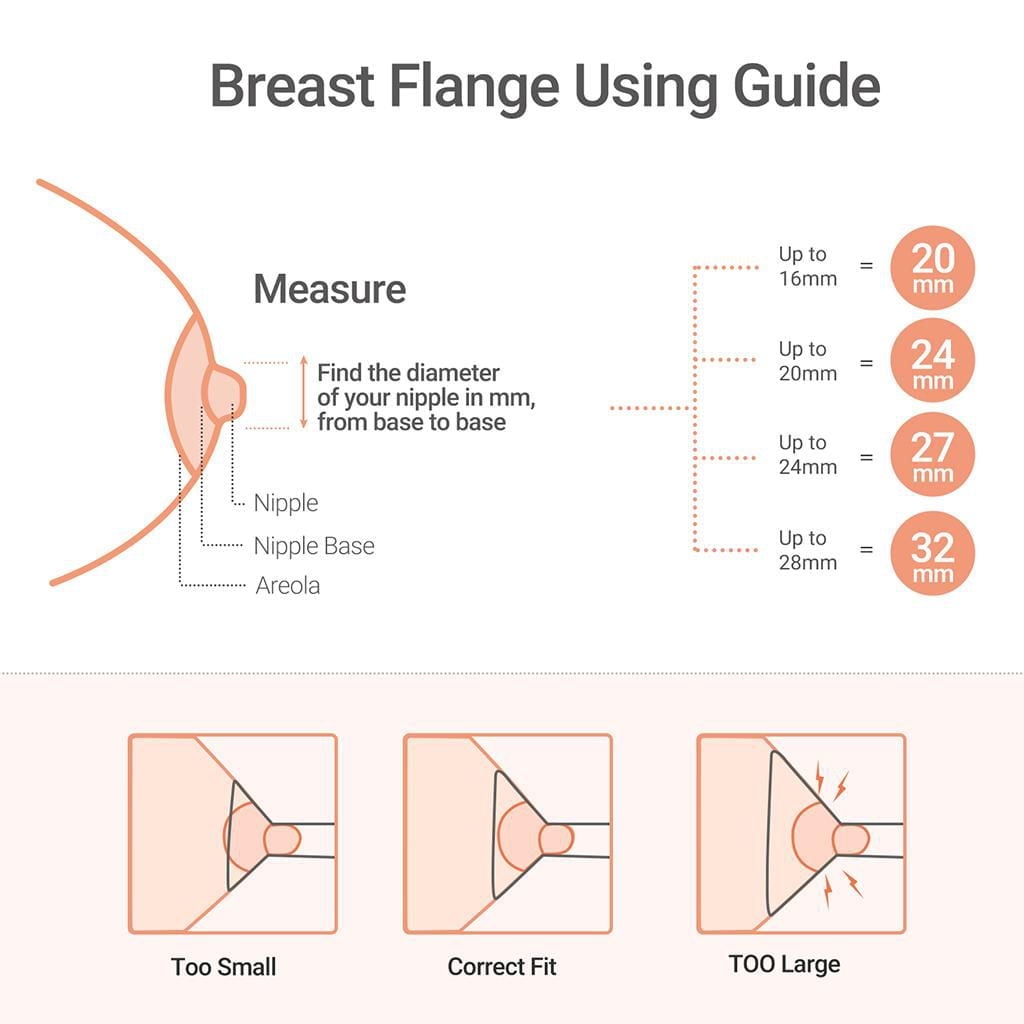 Breast Flange Using Guide

Measure

Find the diameter of your nipple in mm, from base to base

Nipple
Nipple Base
Areola

Up to 16mm = 20 mm
Up to 20mm = 24 mm
Up to 24mm = 27 mm
Up to 28mm = 32 mm

Too Small
Correct Fit
TOO Large