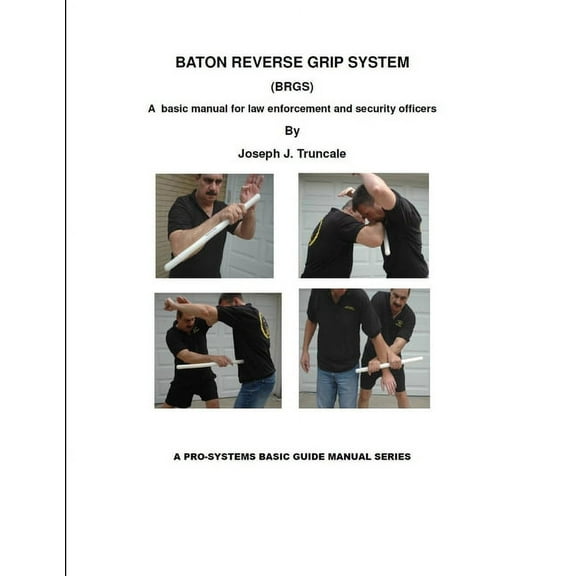 BATON REVERSE GRIP SYSTEM

(BRGS)

A basic manual for law enforcement and security officers

By

Joseph J. Truncale

A PRO-SYSTEMS BASIC GUIDE MANUAL SERIES