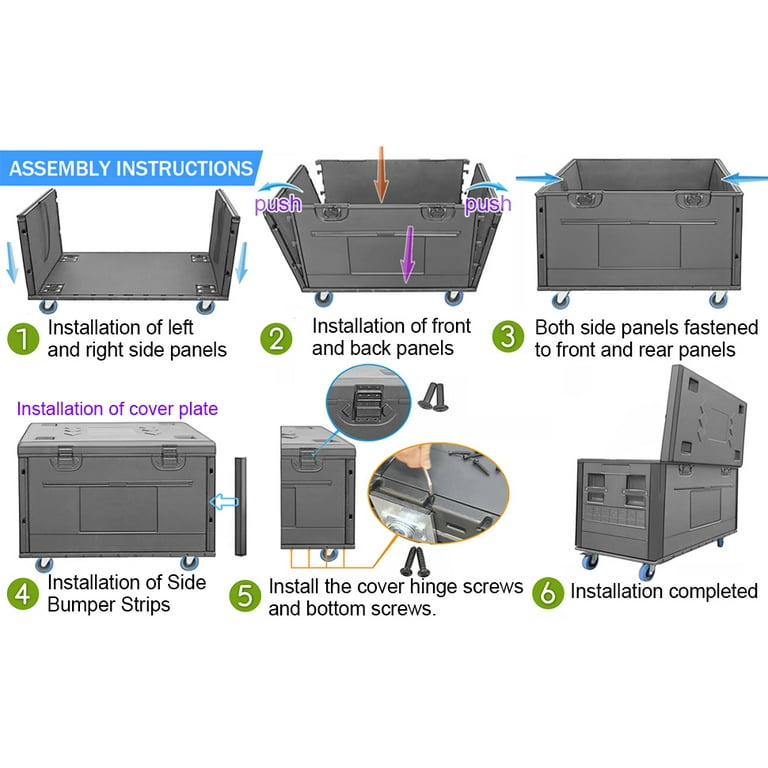 ASSEMBLY INSTRUCTIONS

push

push

1 Installation of left and right side panels

2 Installation of front and back panels

3 Both side panels fastened to front and rear panels

Installation of cover plate

4 Installation of Side Bumper Strips

5 Install the cover hinge screws and bottom screws.

6 Installation completed