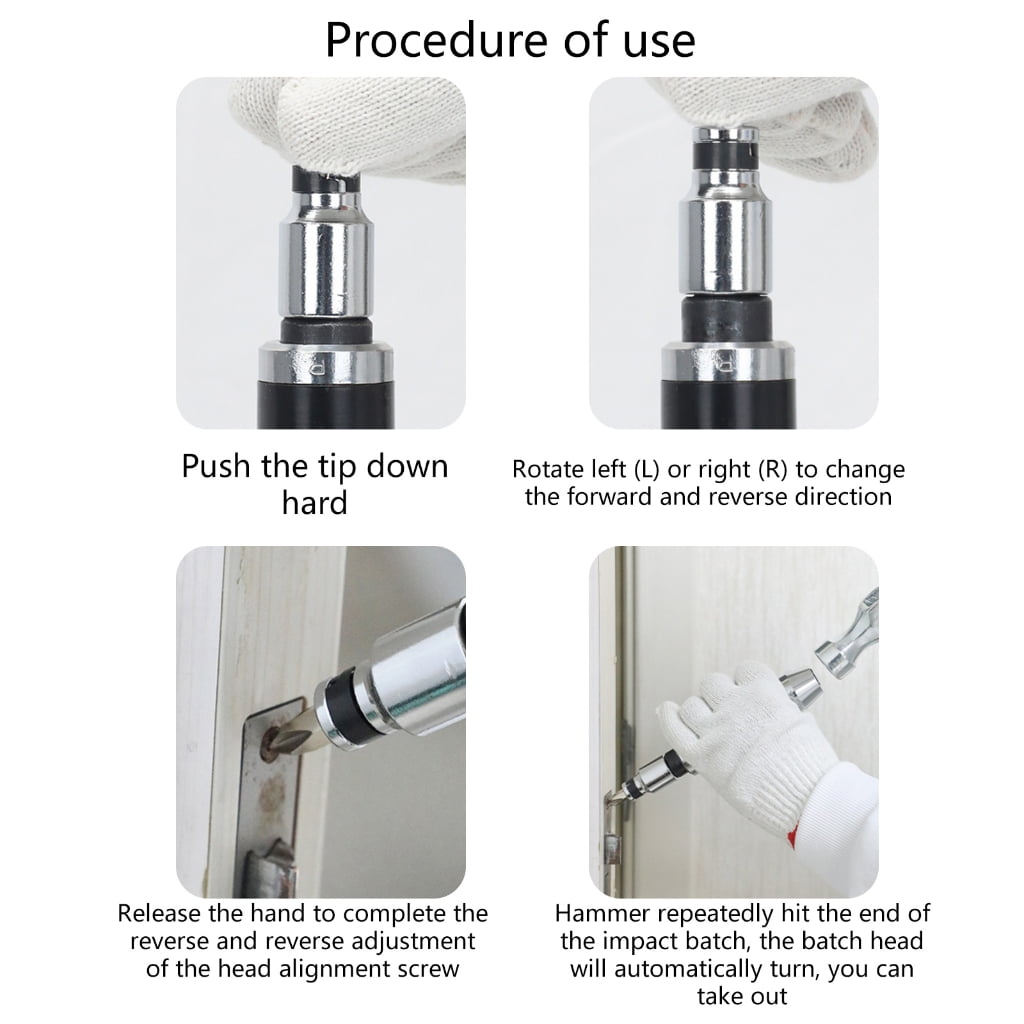 Procedure of use

Push the tip down hard

Rotate left (L) or right (R) to change the forward and reverse direction

Release the hand to complete the reverse and reverse adjustment of the head alignment screw

Hammer repeatedly hit the end of the impact batch, the batch head will automatically turn, you can take out