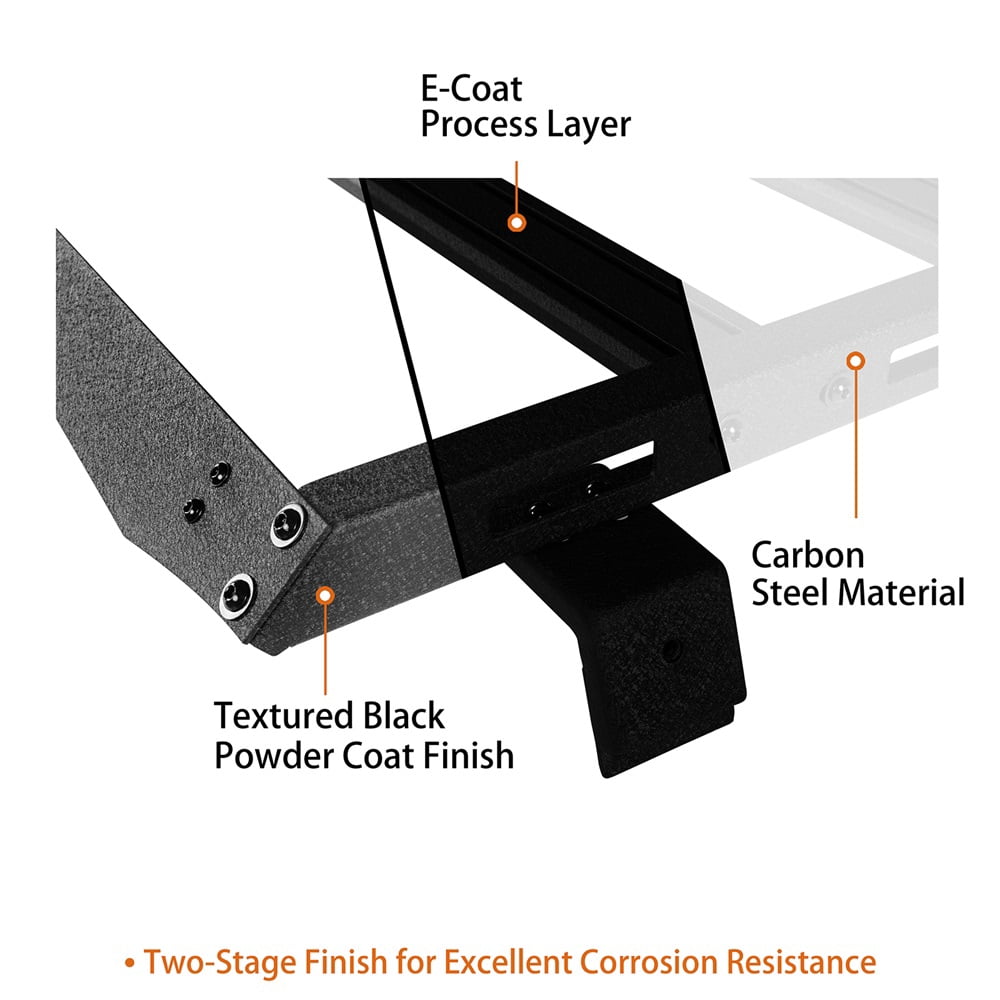 E-Coat
Process Layer

Carbon
Steel Material

Textured Black
Powder Coat Finish

• Two-Stage Finish for Excellent Corrosion Resistance