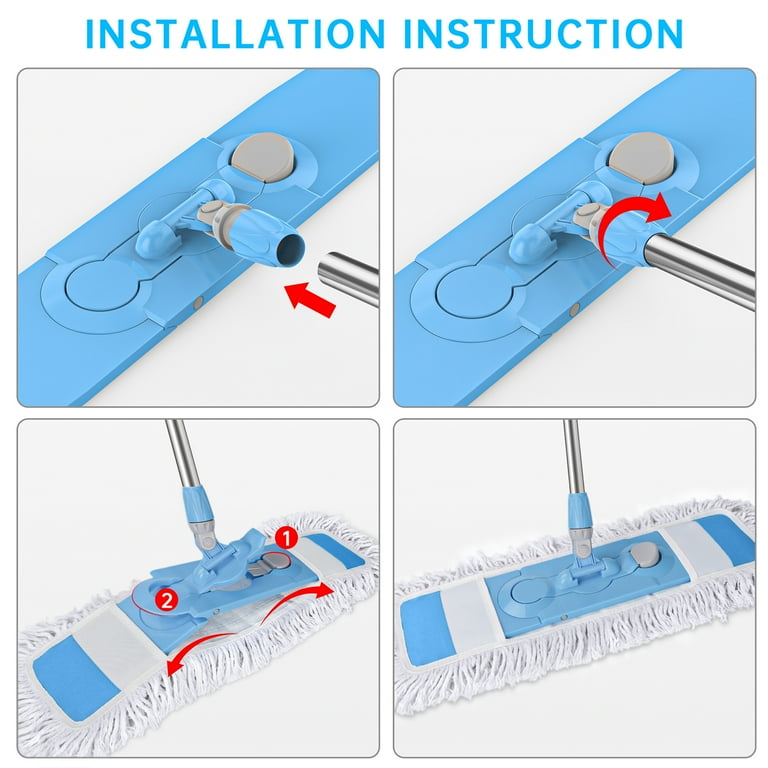 INSTALLATION INSTRUCTION

1

2