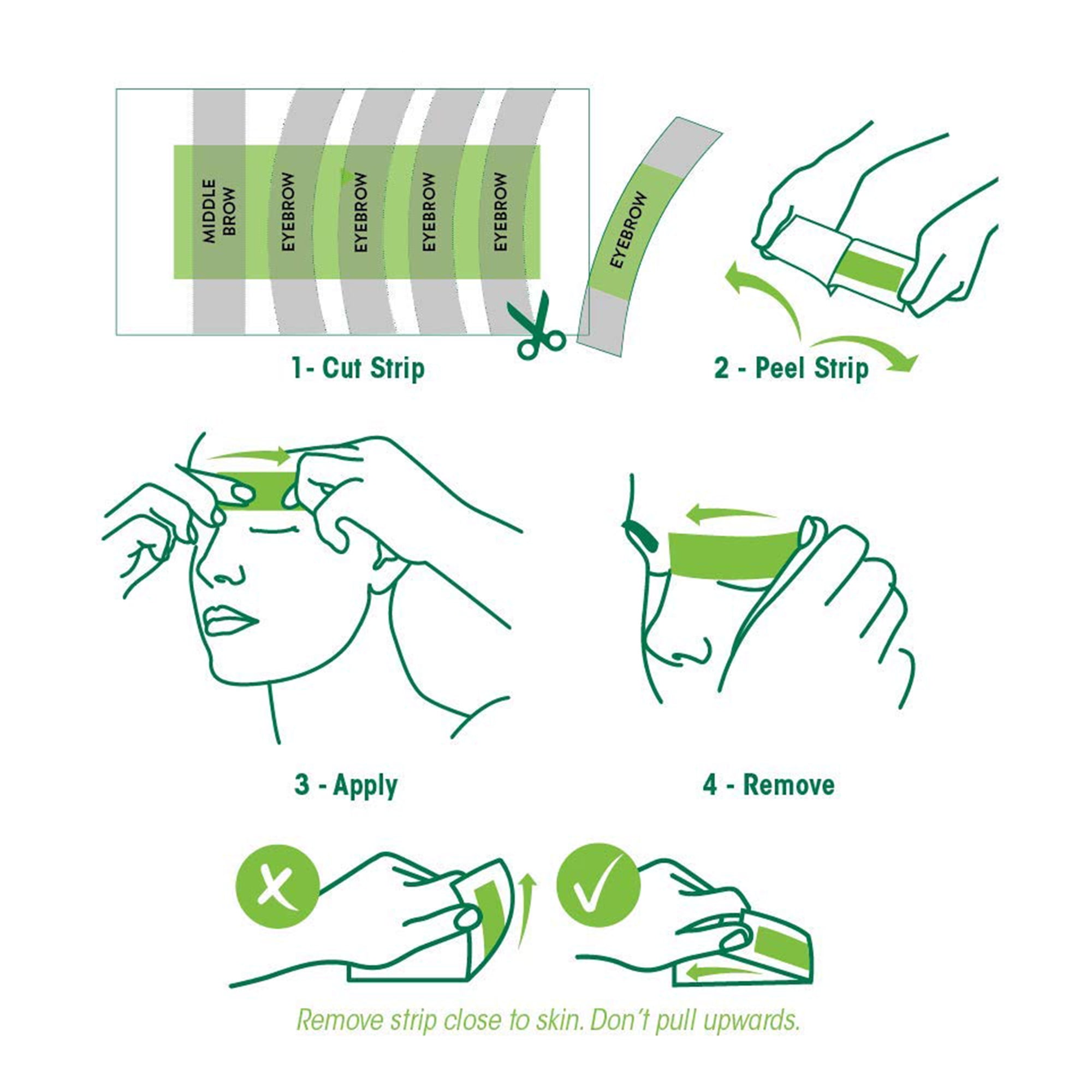 MIDDLE BROW

EYEBROW

EYEBROW

EYEBROW

EYEBROW

EYEBROW

1- Cut Strip

2 - Peel Strip

3 - Apply

4 - Remove

Remove strip close to skin. Don't pull upwards.