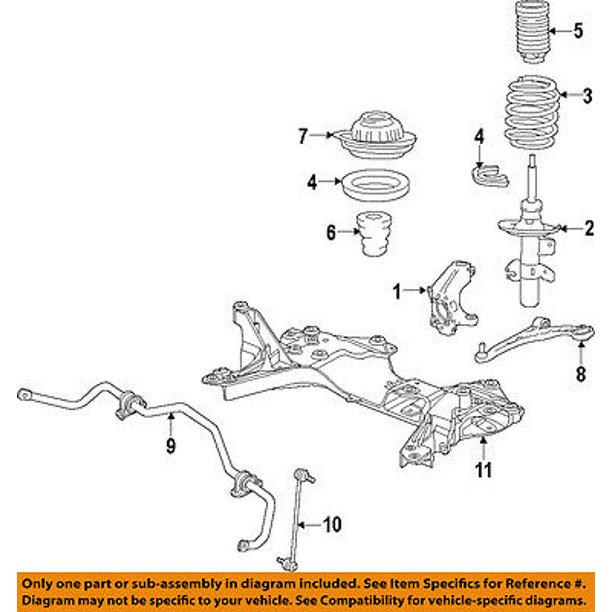 5
3
7
4
4
2
6
1
8
9
11
10
Only one part or sub-assembly in diagram included. See Item Specifics for Reference #. Diagram may not be specific to your vehicle. See Compatibility for vehicle-specific diagrams.