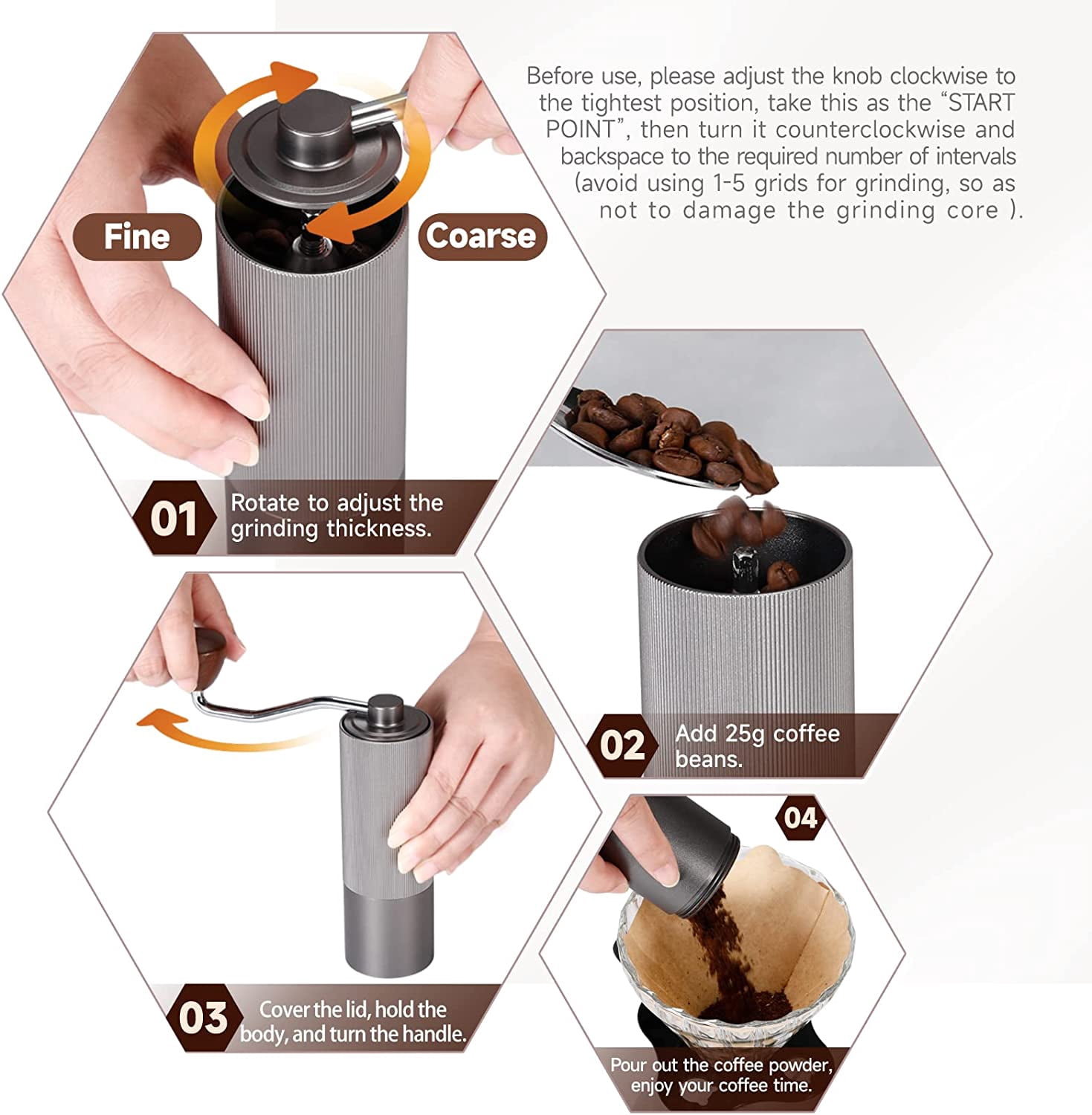 Before use, please adjust the knob clockwise to the tightest position, take this as the "START POINT", then turn it counterclockwise and backspace to the required number of intervals (avoid using 1-5 grids for grinding, so as not to damage the grinding core ).

Fine

Coarse

01 Rotate to adjust the grinding thickness.

02 Add 25g coffee beans.

03 Cover the lid, hold the body, and turn the handle.

04

Pour out the coffee powder, enjoy your coffee time.