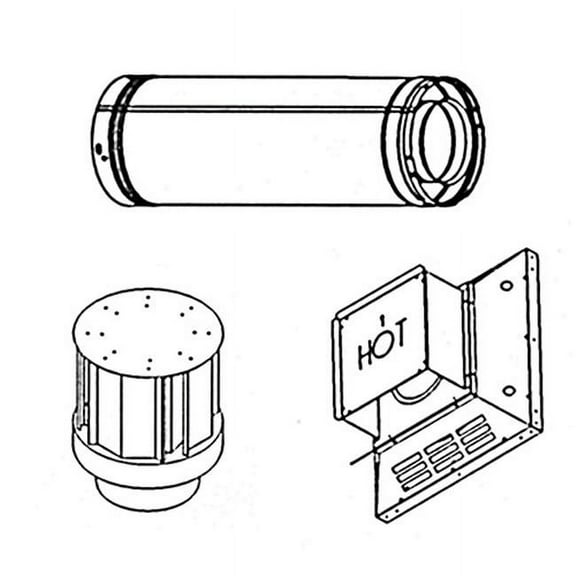 HOT