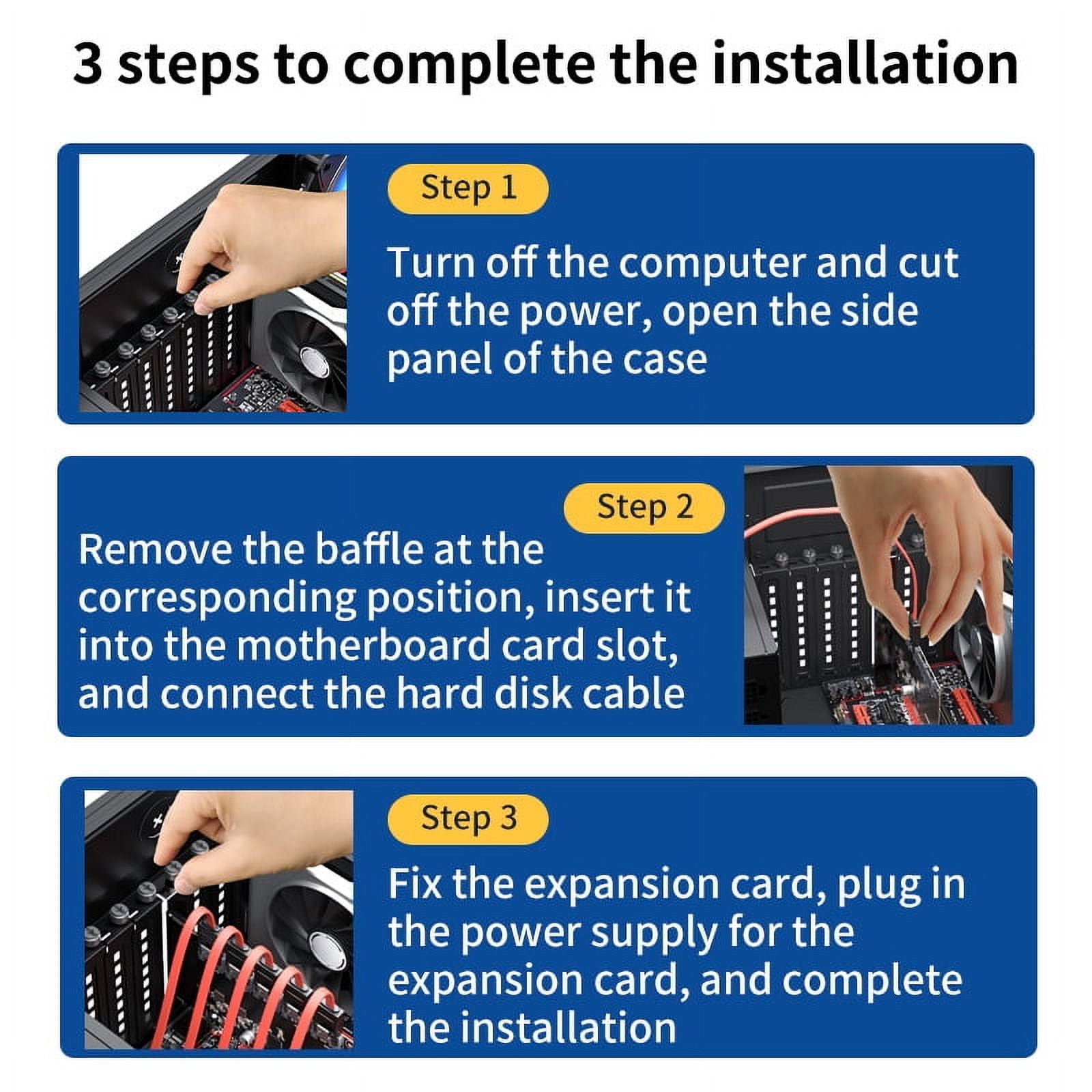 3 steps to complete the installation

Step 1

Turn off the computer and cut off the power, open the side panel of the case

Step 2

Remove the baffle at the corresponding position, insert it into the motherboard card slot, and connect the hard disk cable

Step 3

Fix the expansion card, plug in the power supply for the expansion card, and complete the installation