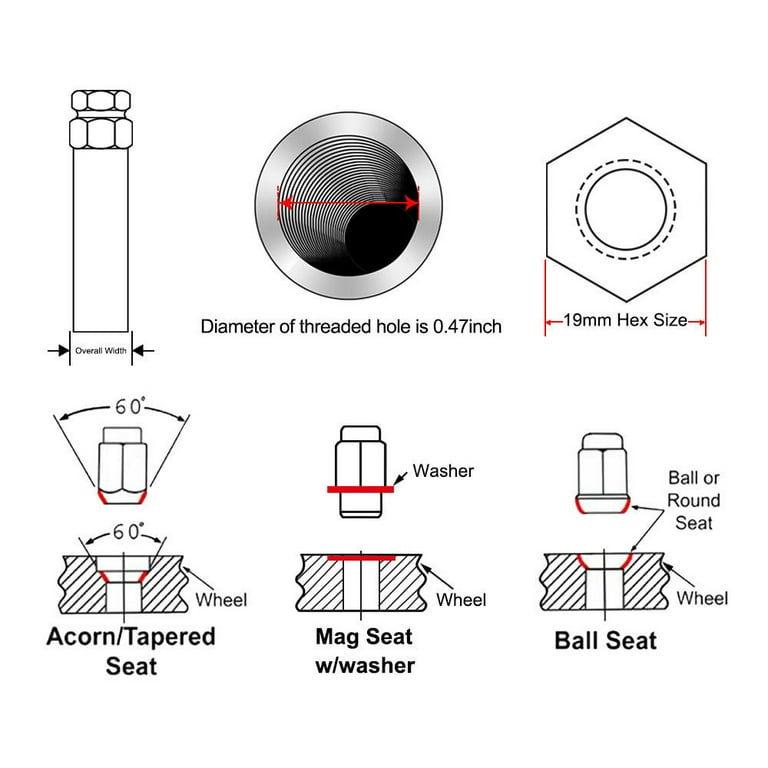 Overall Width

Diameter of threaded hole is 0.47inch

19mm Hex Size

60°

60°

Wheel

Acorn/Tapered Seat

Washer

Wheel

Mag Seat w/washer

Ball or Round Seat

Wheel

Ball Seat