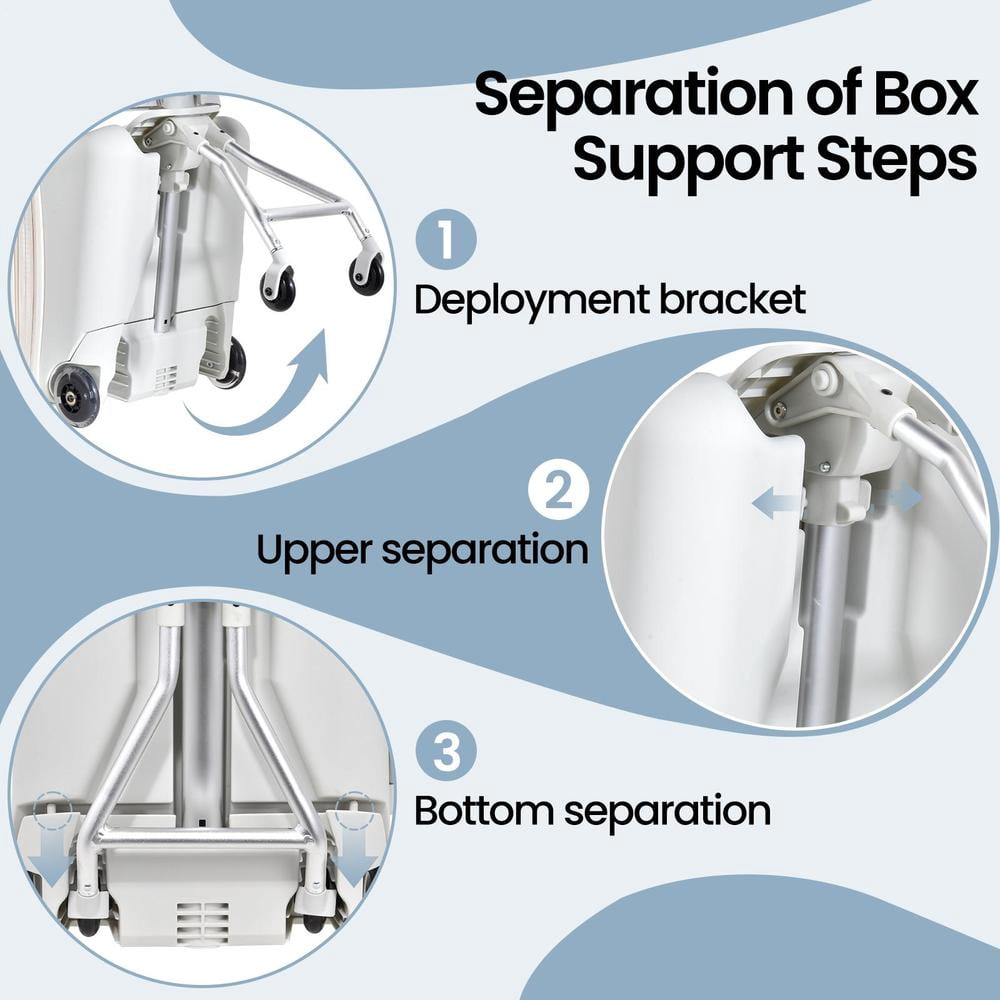 Separation of Box Support Steps

1
Deployment bracket

2
Upper separation

3
Bottom separation