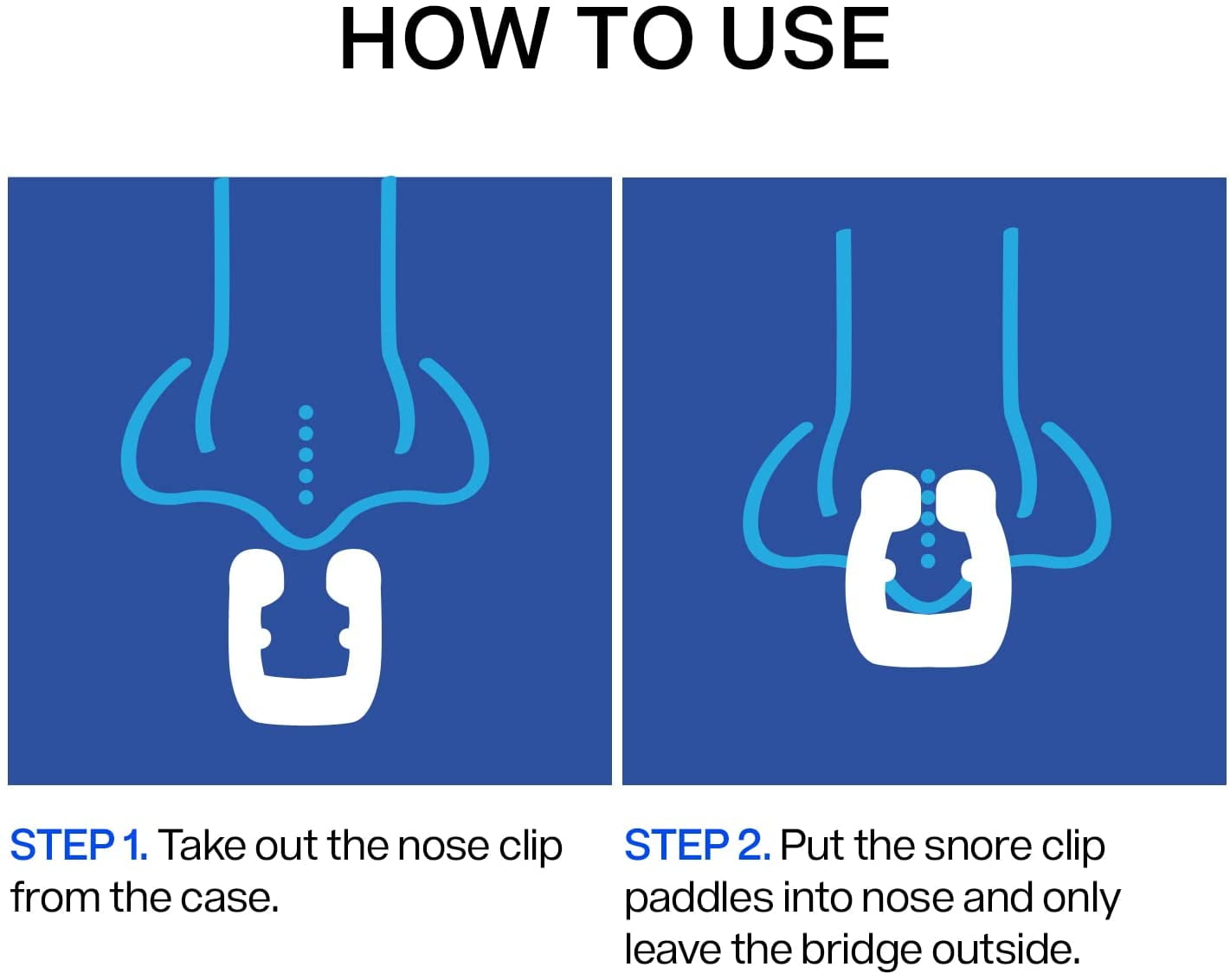 HOW TO USE

STEP 1. Take out the nose clip from the case.

STEP 2. Put the snore clip paddles into nose and only leave the bridge outside.