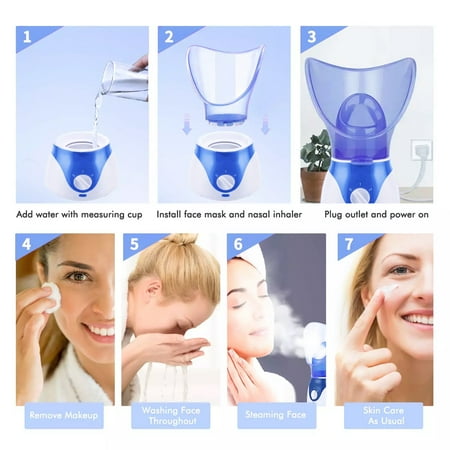 1

Add water with measuring cup

2

Install face mask and nasal inhaler

3

Plug outlet and power on

4

Remove Makeup

5

Washing Face Throughout

6

Steaming Face

7

Skin Care As Usual