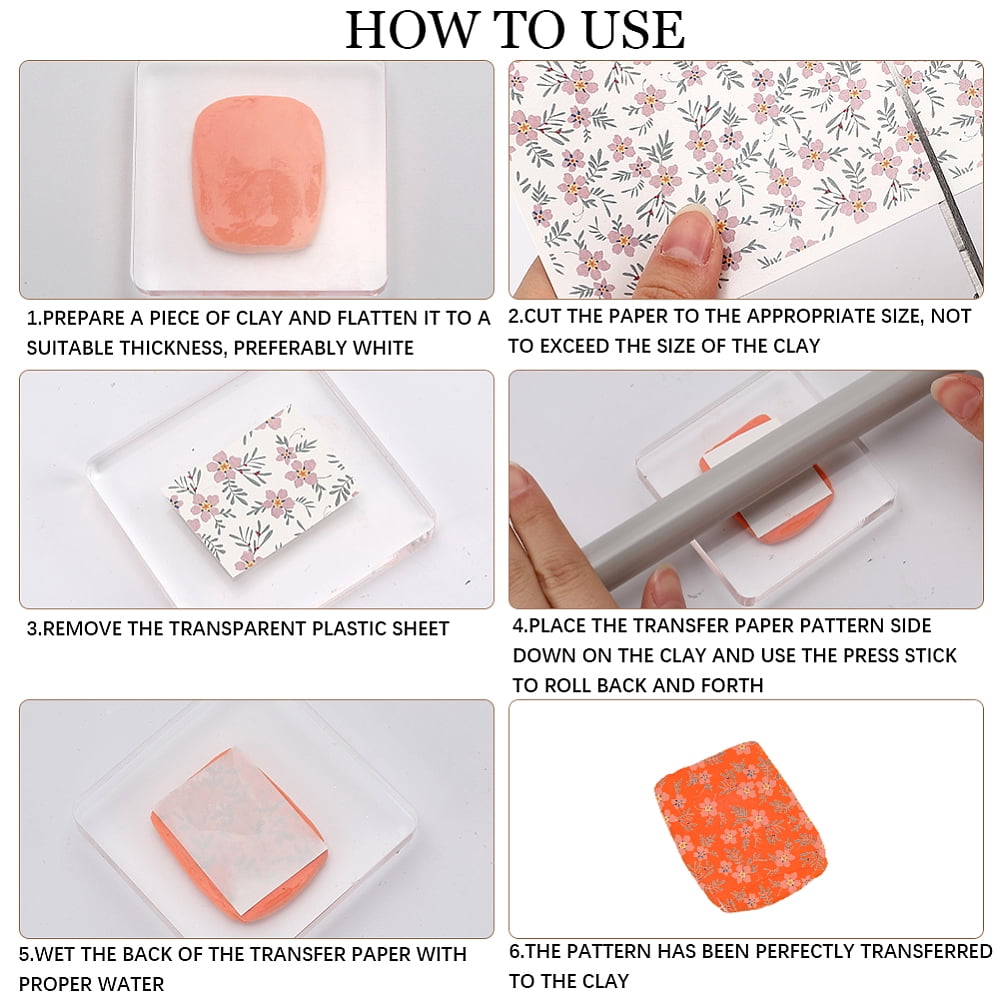 HOW TO USE

1.PREPARE A PIECE OF CLAY AND FLATTEN IT TO A SUITABLE THICKNESS, PREFERABLY WHITE

2.CUT THE PAPER TO THE APPROPRIATE SIZE, NOT TO EXCEED THE SIZE OF THE CLAY

3.REMOVE THE TRANSPARENT PLASTIC SHEET

4.PLACE THE TRANSFER PAPER PATTERN SIDE DOWN ON THE CLAY AND USE THE PRESS STICK TO ROLL BACK AND FORTH

5.WET THE BACK OF THE TRANSFER PAPER WITH PROPER WATER

6.THE PATTERN HAS BEEN PERFECTLY TRANSFERRED TO THE CLAY