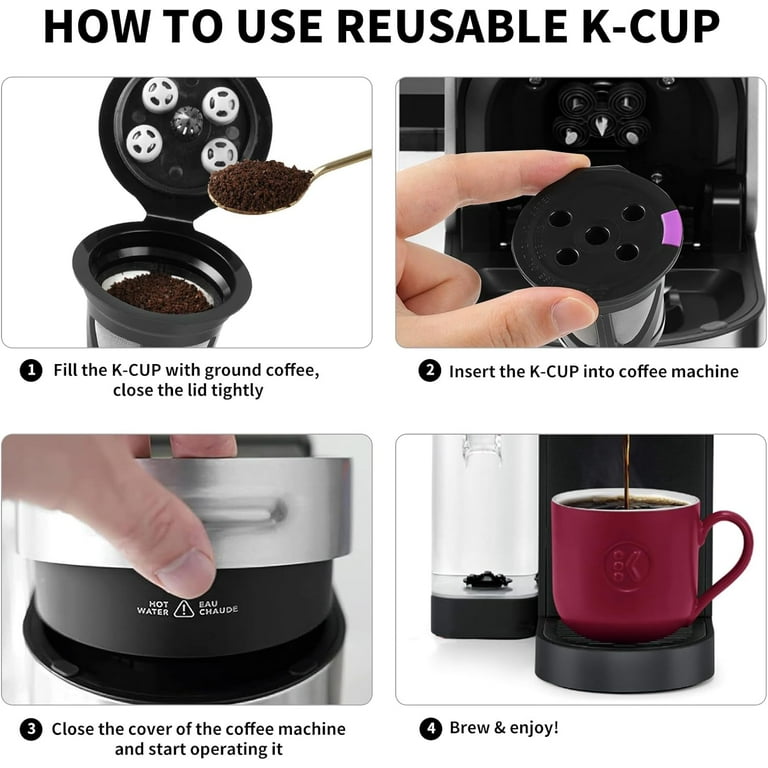 HOW TO USE REUSABLE K-CUP

1 Fill the K-CUP with ground coffee, close the lid tightly

2 Insert the K-CUP into coffee machine

HOT WATER EAU CHAUDE

3 Close the cover of the coffee machine and start operating it

4 Brew & enjoy!