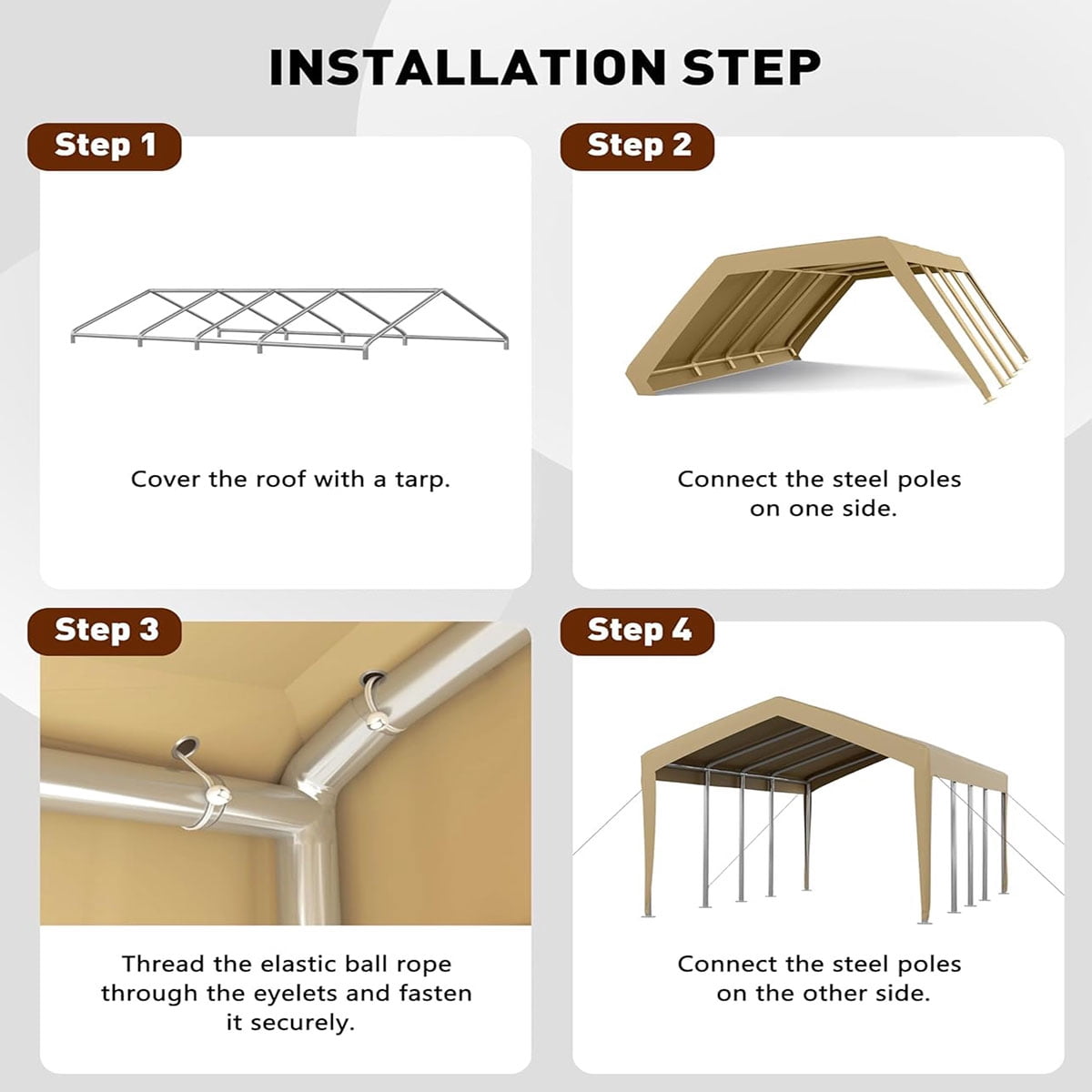 INSTALLATION STEP

Step 1

Cover the roof with a tarp.

Step 2

Connect the steel poles on one side.

Step 3

Thread the elastic ball rope through the eyelets and fasten it securely.

Step 4

Connect the steel poles on the other side.