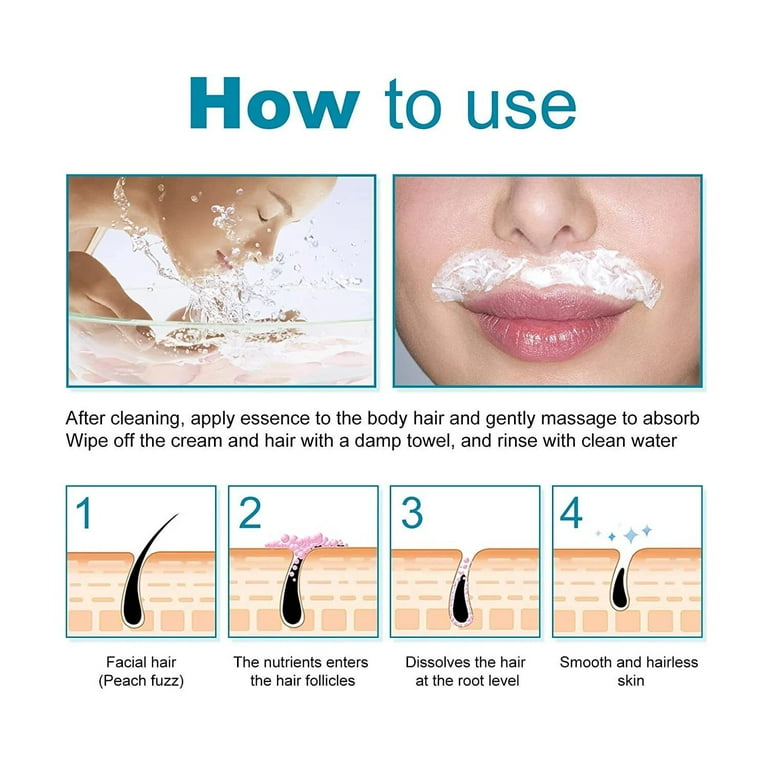 How to use

After cleaning, apply essence to the body hair and gently massage to absorb
Wipe off the cream and hair with a damp towel, and rinse with clean water

1

Facial hair
(Peach fuzz)

2

The nutrients enters
the hair follicles

3

Dissolves the hair
at the root level

4

Smooth and hairless
skin