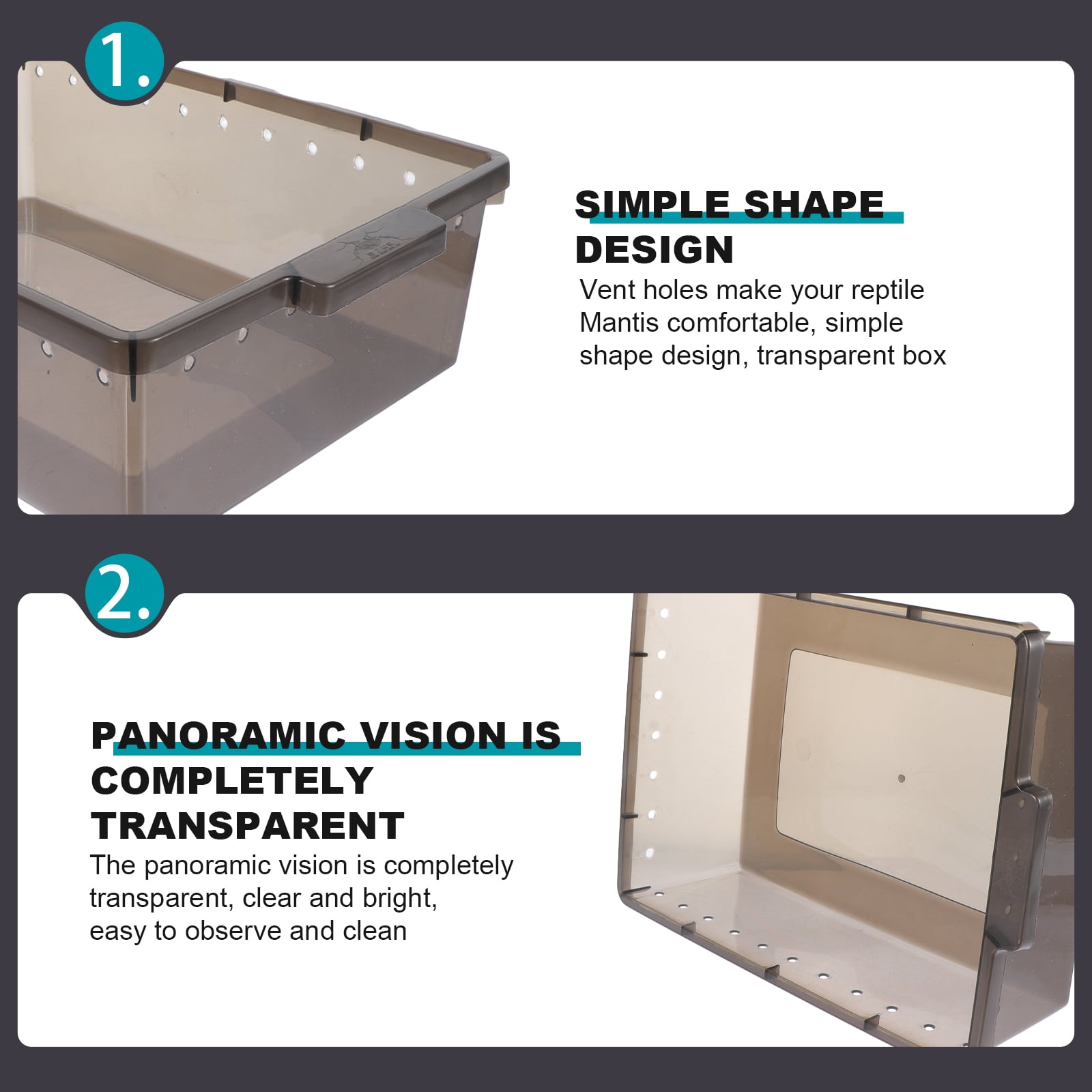 1.

SIMPLE SHAPE DESIGN

Vent holes make your reptile Mantis comfortable, simple shape design, transparent box

2.

PANORAMIC VISION IS COMPLETELY TRANSPARENT

The panoramic vision is completely transparent, clear and bright, easy to observe and clean