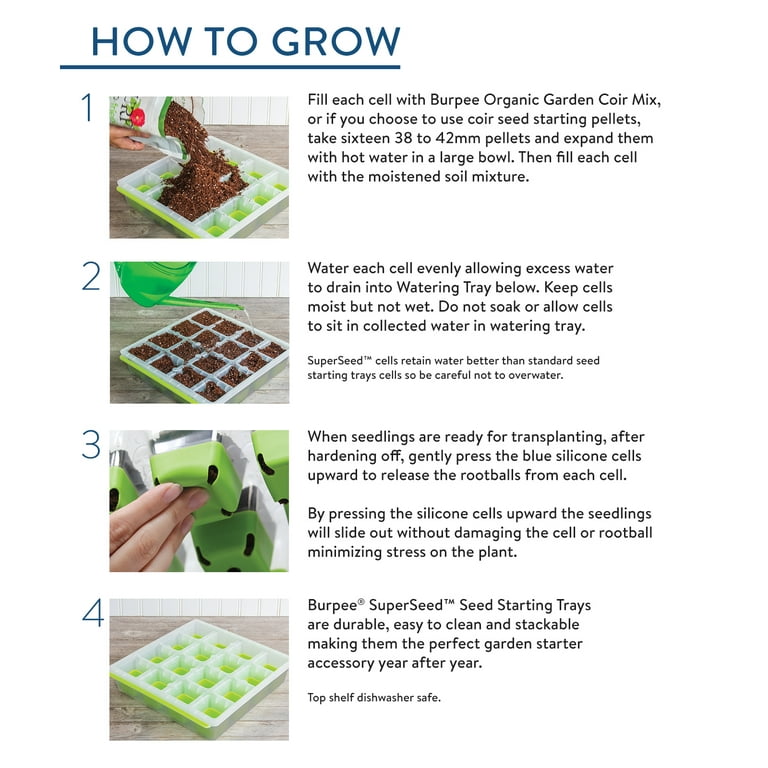 HOW TO GROW

1

Fill each cell with Burpee Organic Garden Coir Mix, or if you choose to use coir seed starting pellets, take sixteen 38 to 42mm pellets and expand them with hot water in a large bowl. Then fill each cell with the moistened soil mixture.

2

Water each cell evenly allowing excess water to drain into Watering Tray below. Keep cells moist but not wet. Do not soak or allow cells to sit in collected water in watering tray.

SuperSeed™ cells retain water better than standard seed starting trays cells so be careful not to overwater.

3

When seedlings are ready for transplanting, after hardening off, gently press the blue silicone cells upward to release the rootballs from each cell.

By pressing the silicone cells upward the seedlings will slide out without damaging the cell or rootball minimizing stress on the plant.

4

Burpee® SuperSeed™ Seed Starting Trays are durable, easy to clean and stackable making them the perfect garden starter accessory year after year.

Top shelf dishwasher safe.