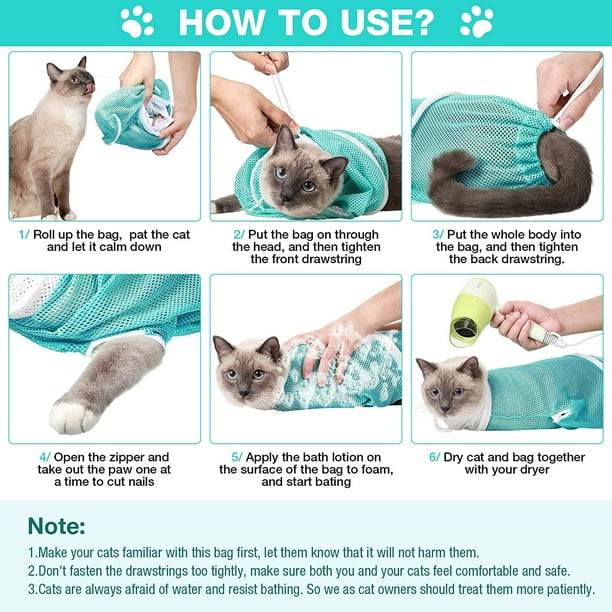 HOW TO USE?

1/ Roll up the bag, pat the cat and let it calm down

2/ Put the bag on through the head, and then tighten the front drawstring

3/ Put the whole body into the bag, and then tighten the back drawstring.

4/ Open the zipper and take out the paw one at a time to cut nails

5/ Apply the bath lotion on the surface of the bag to foam, and start bating

6/ Dry cat and bag together with your dryer

Note:

1.Make your cats familiar with this bag first, let them know that it will not harm them.

2.Don't fasten the drawstrings too tightly, make sure both you and your cats feel comfortable and safe.

3.Cats are always afraid of water and resist bathing. So we as cat owners should treat them more patiently.