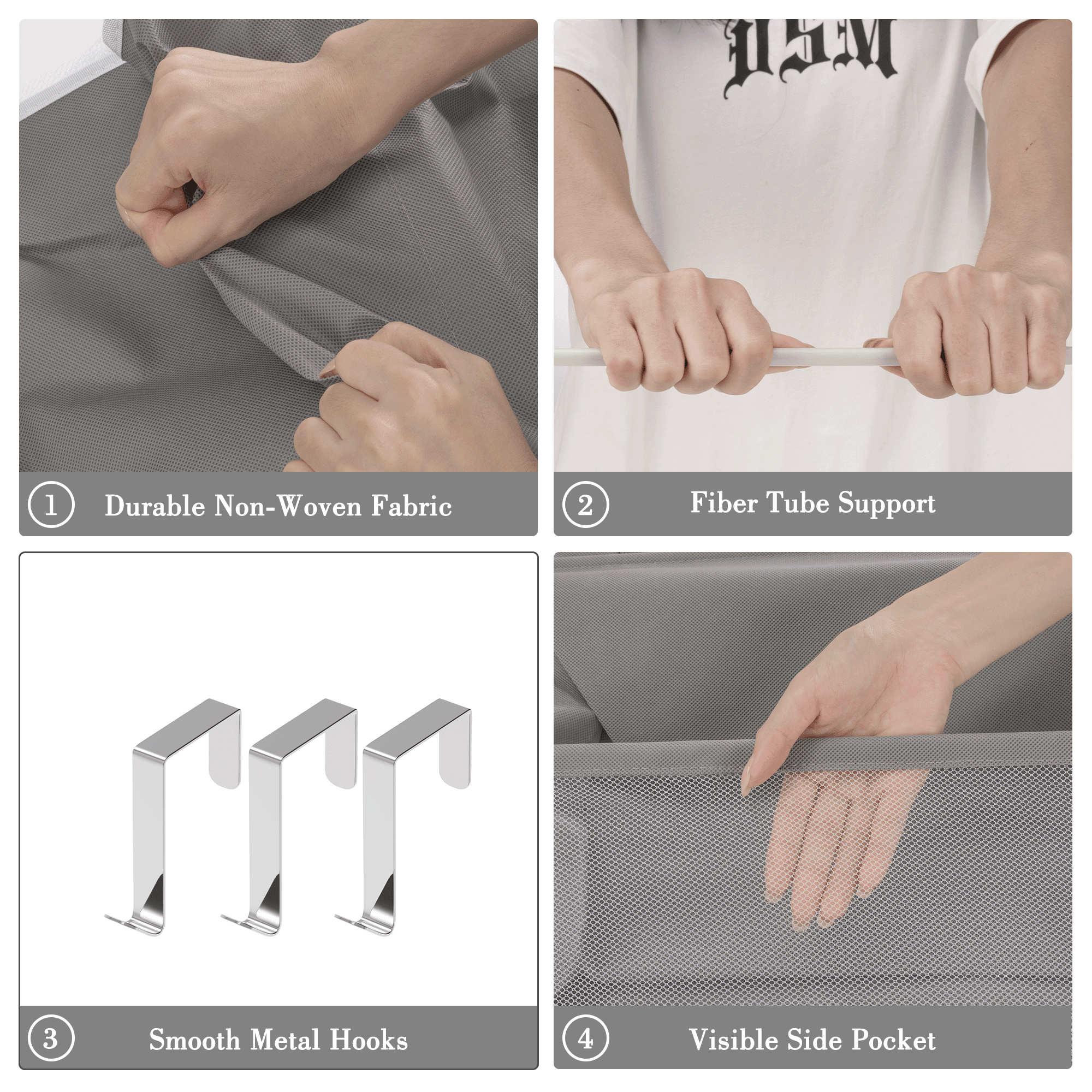 DSM

1 Durable Non-Woven Fabric

2 Fiber Tube Support

3 Smooth Metal Hooks

4 Visible Side Pocket