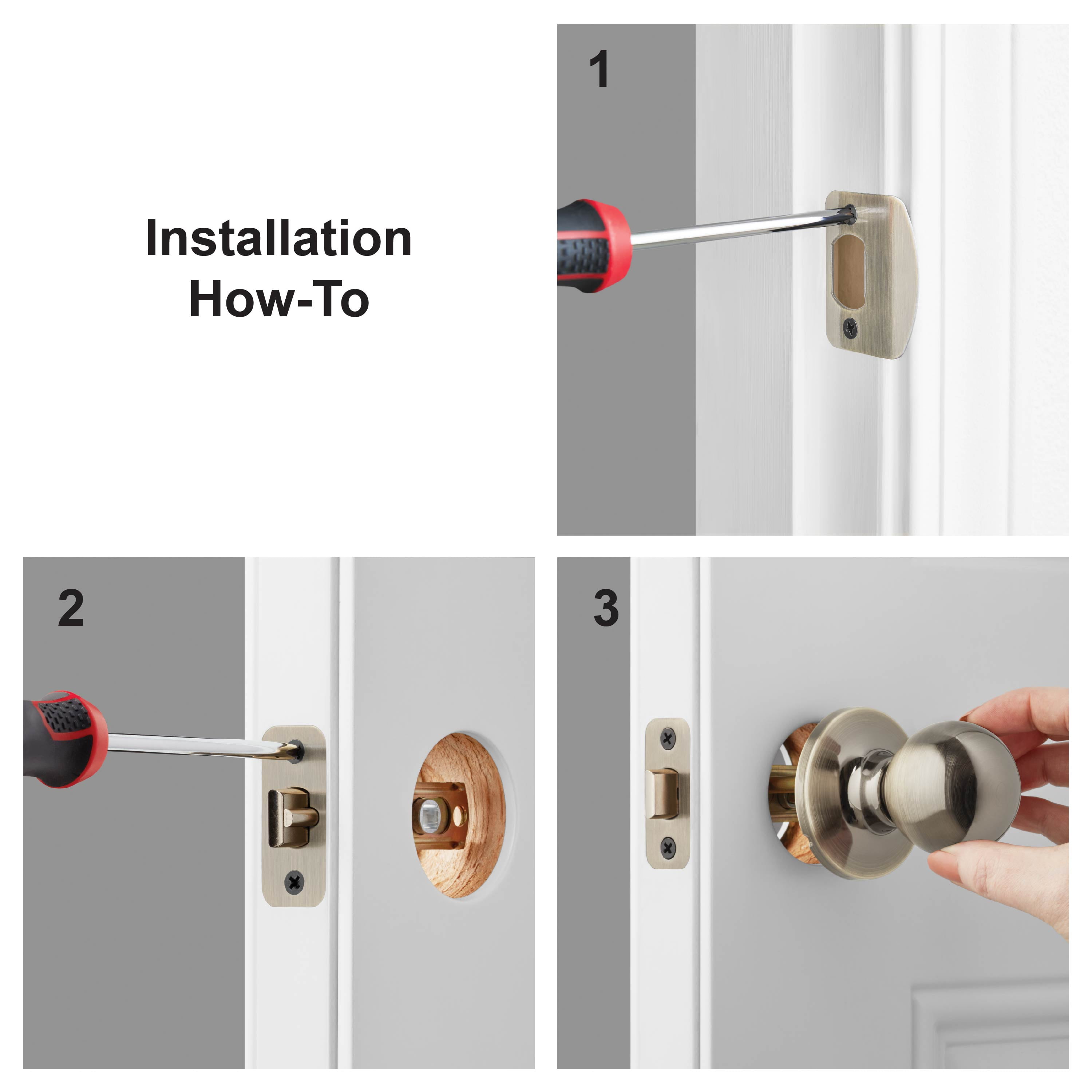 Installation How-To

1

2

3