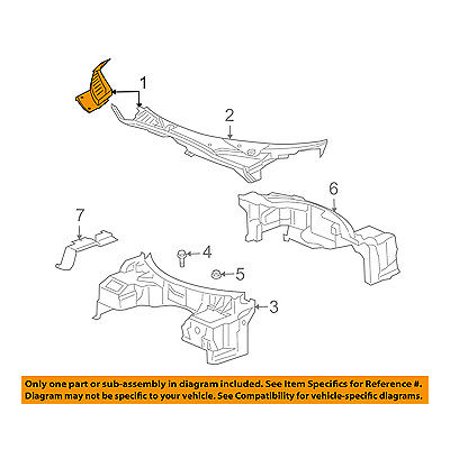 1
2
6
7
4
5
3

Only one part or sub-assembly in diagram included. See Item Specifics for Reference #. Diagram may not be specific to your vehicle. See Compatibility for vehicle-specific diagrams.